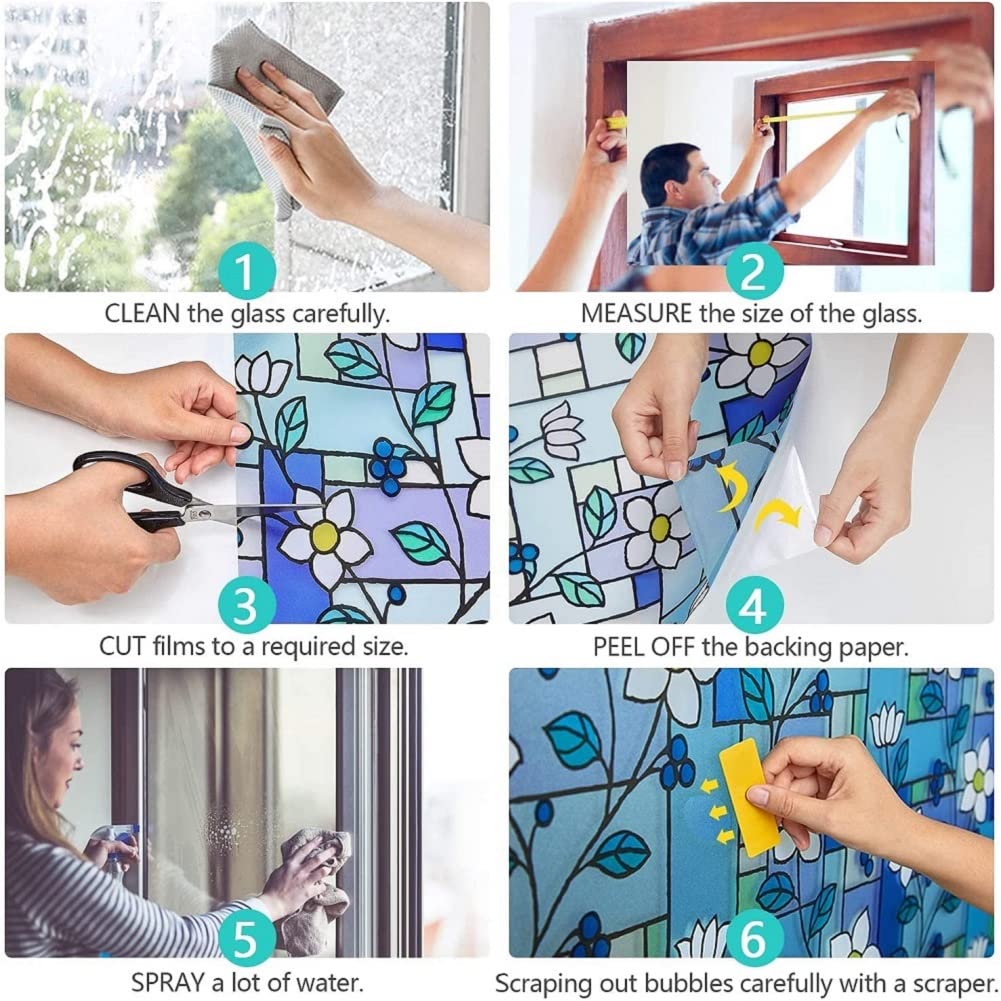 1
CLEAN the glass carefully.

2
MEASURE the size of the glass.

3
CUT films to a required size.

4
PEEL OFF the backing paper.

5
SPRAY a lot of water.

6
Scraping out bubbles carefully with a scraper.