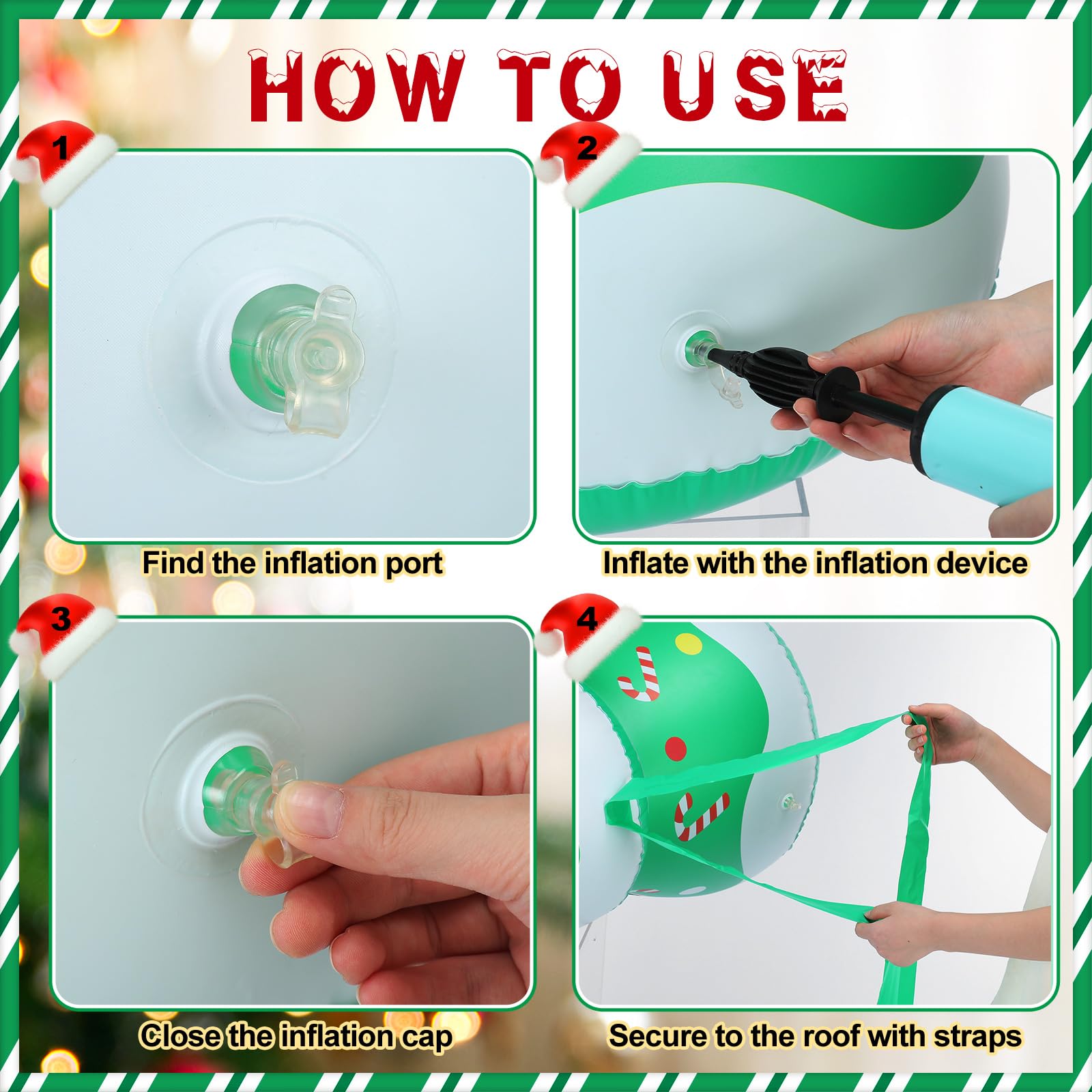 HOW TO USE

1

Find the inflation port

2

Inflate with the inflation device

3

Close the inflation cap

4

Secure to the roof with straps