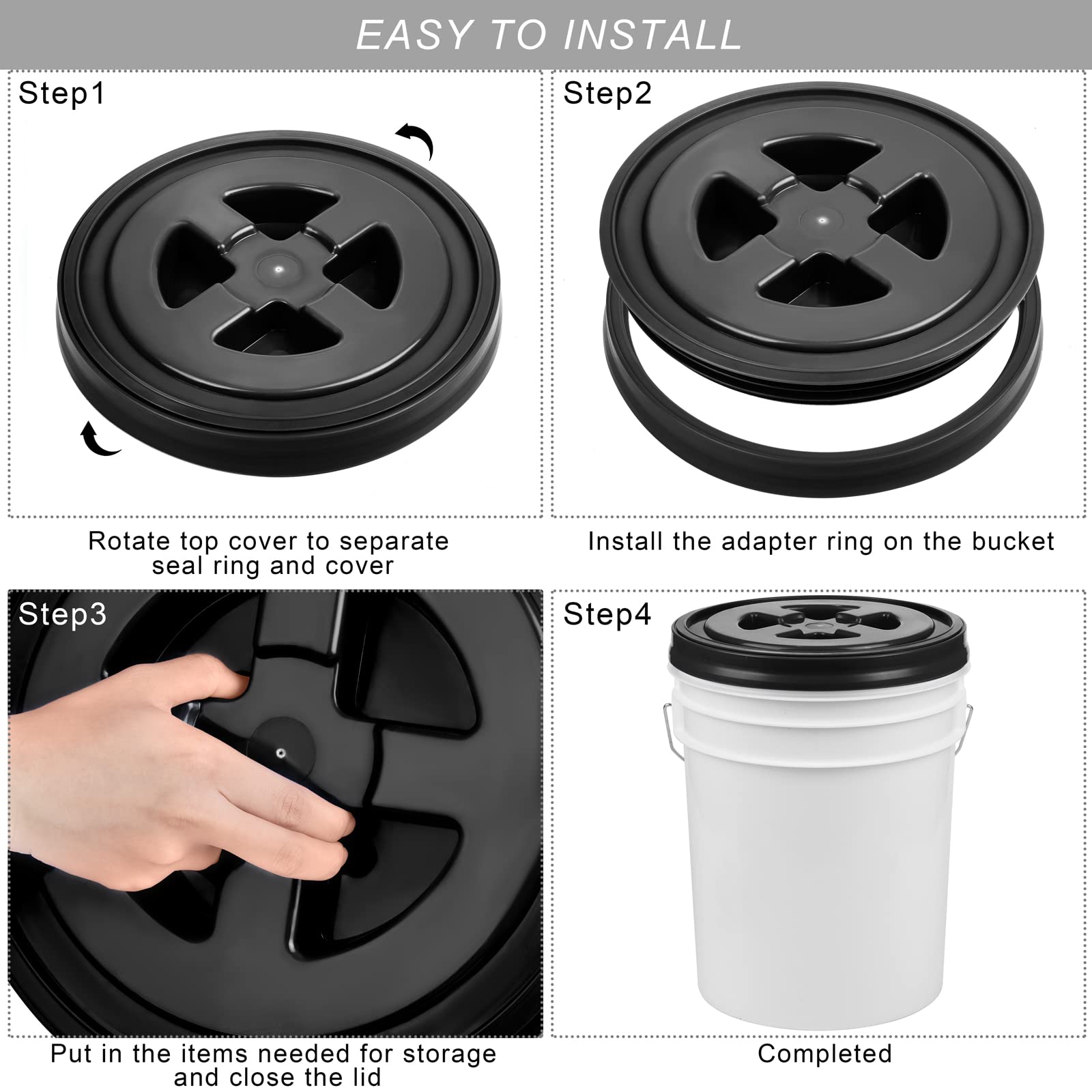 EASY TO INSTALL

Step1

Rotate top cover to separate seal ring and cover

Step2

Install the adapter ring on the bucket

Step3

Put in the items needed for storage and close the lid

Step4

Completed