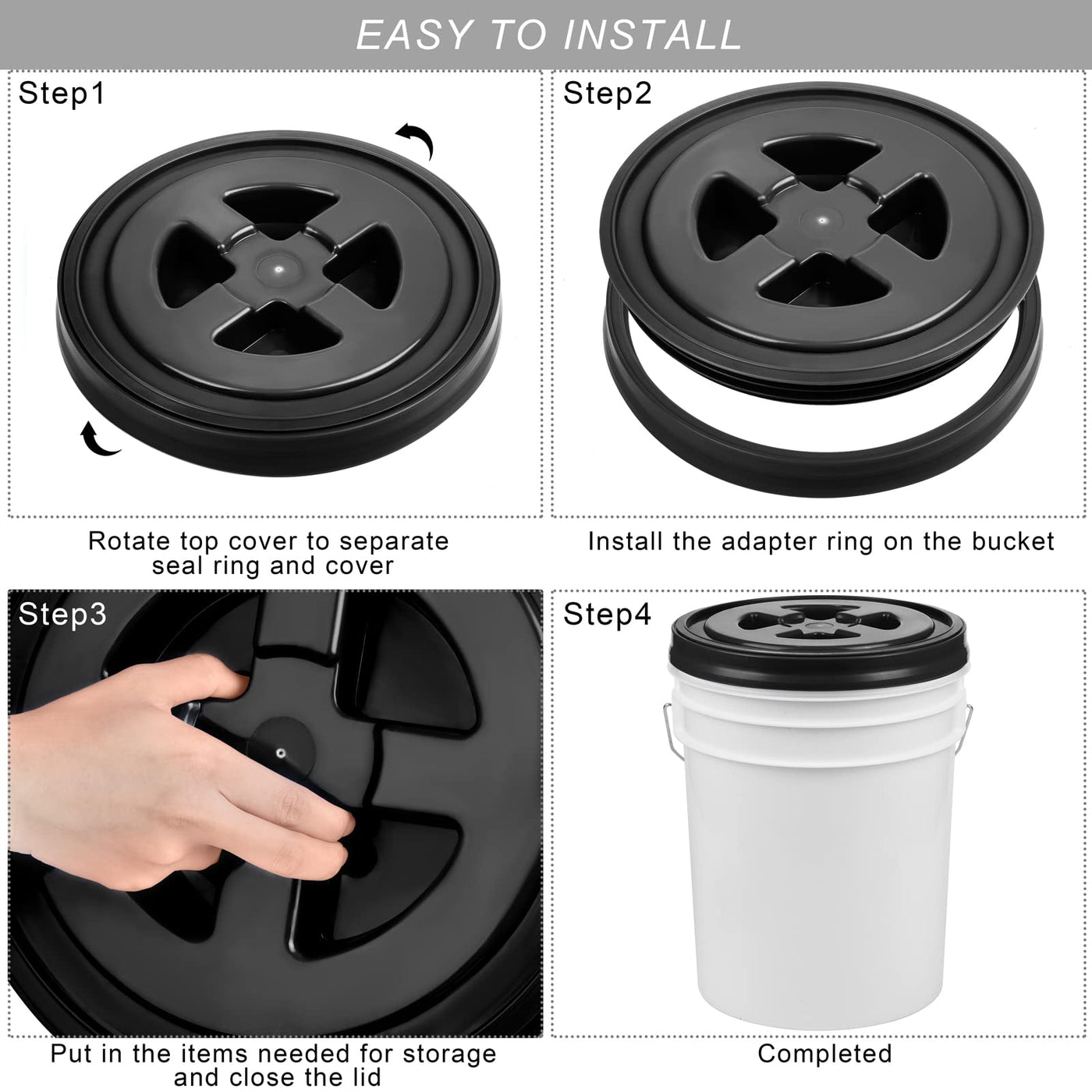 EASY TO INSTALL

Step1

Rotate top cover to separate seal ring and cover

Step2

Install the adapter ring on the bucket

Step3

Put in the items needed for storage and close the lid

Step4

Completed