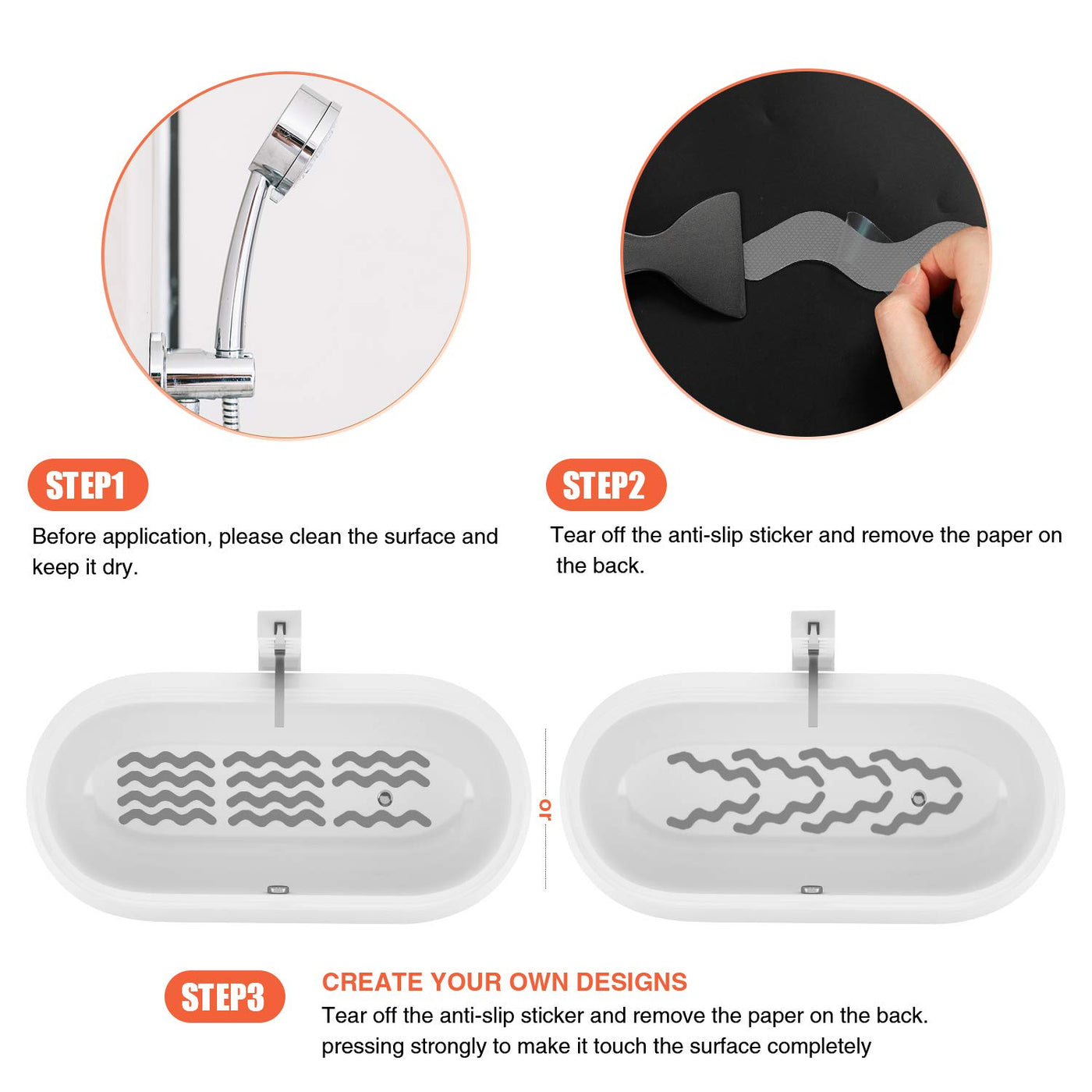 STEP1

Before application, please clean the surface and keep it dry.

STEP2

Tear off the anti-slip sticker and remove the paper on the back.

or

STEP3

CREATE YOUR OWN DESIGNS

Tear off the anti-slip sticker and remove the paper on the back. pressing strongly to make it touch the surface completely