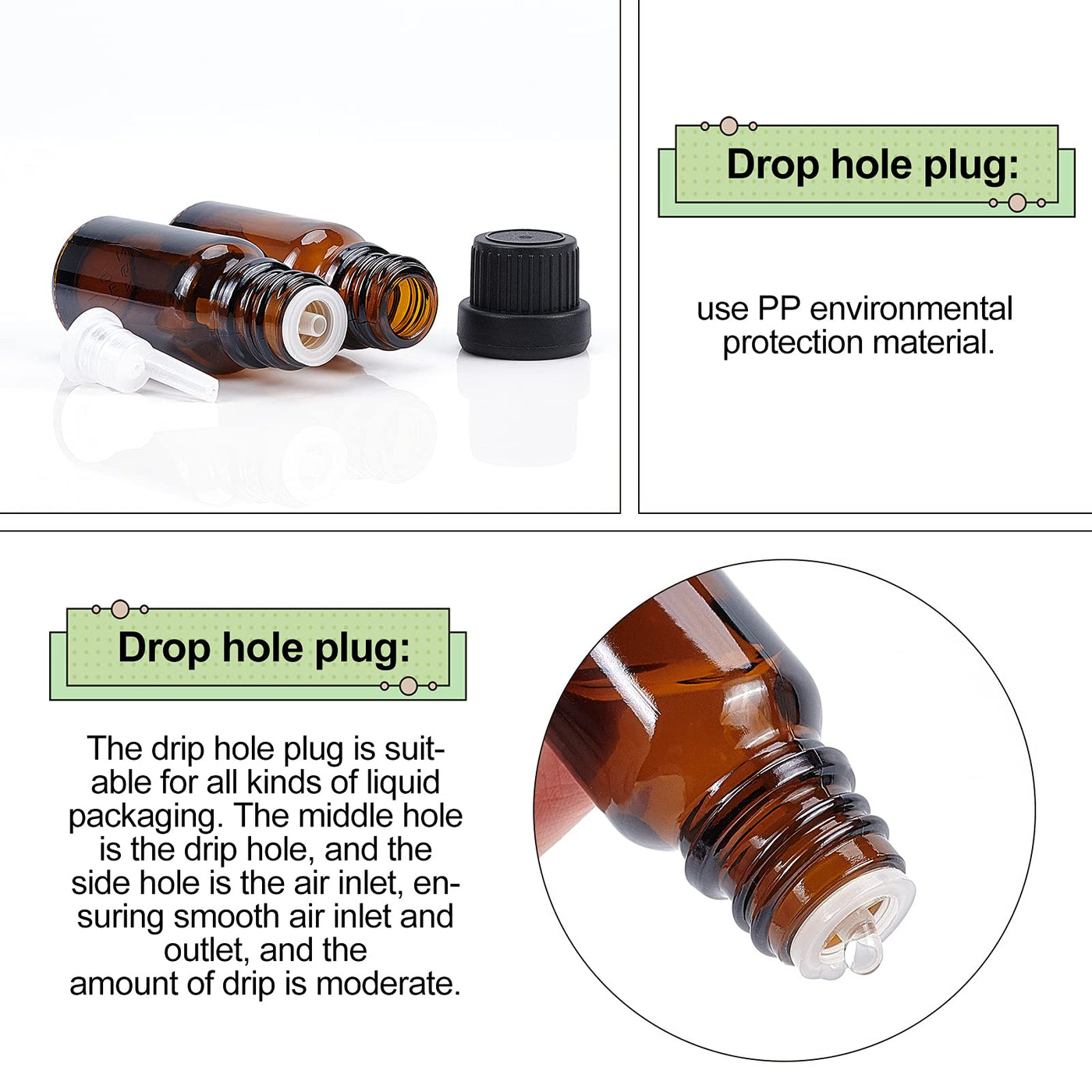 Drop hole plug:

use PP environmental protection material.

Drop hole plug:

The drip hole plug is suitable for all kinds of liquid packaging. The middle hole is the drip hole, and the side hole is the air inlet, ensuring smooth air inlet and outlet, and the amount of drip is moderate.