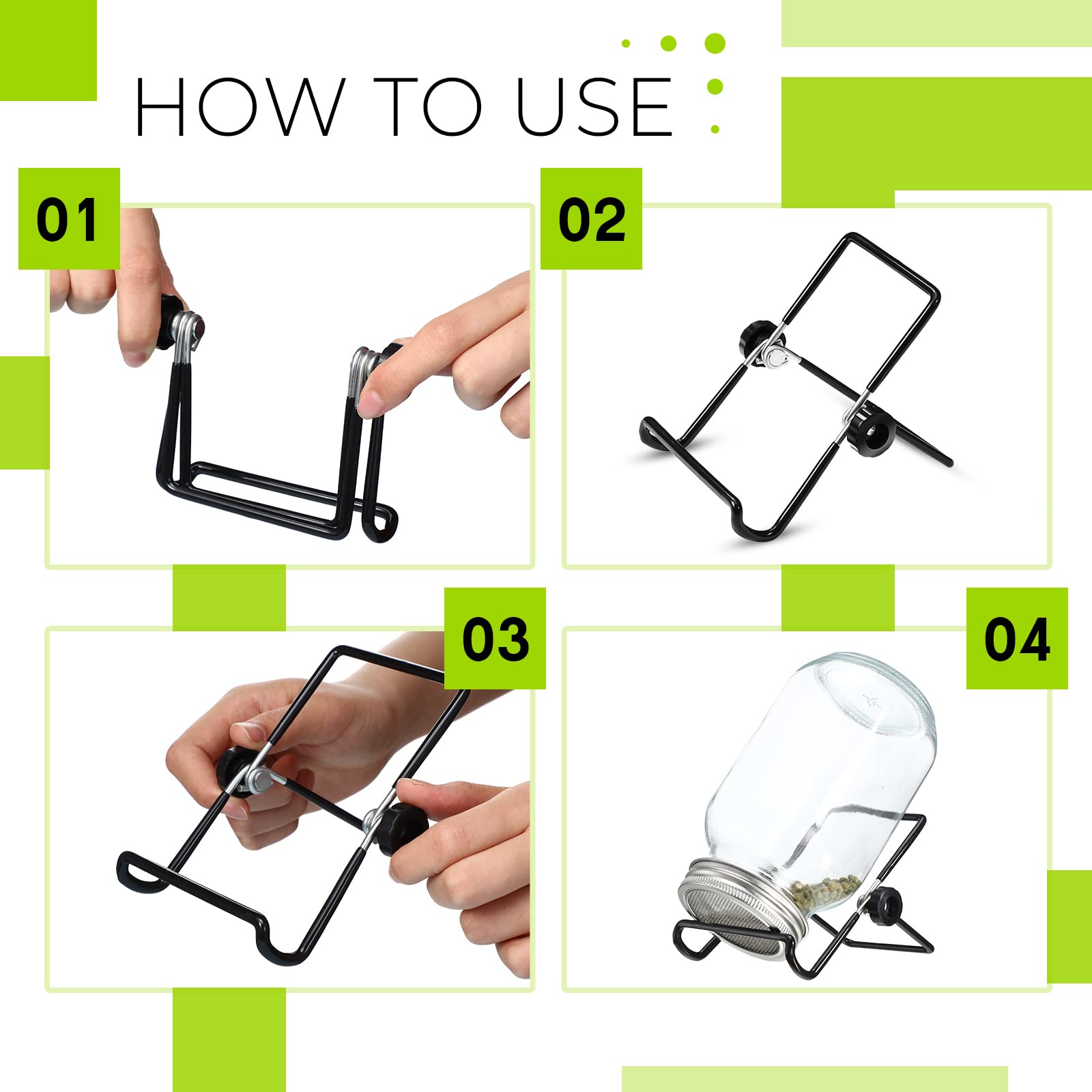 HOW TO USE

01

02

03

04