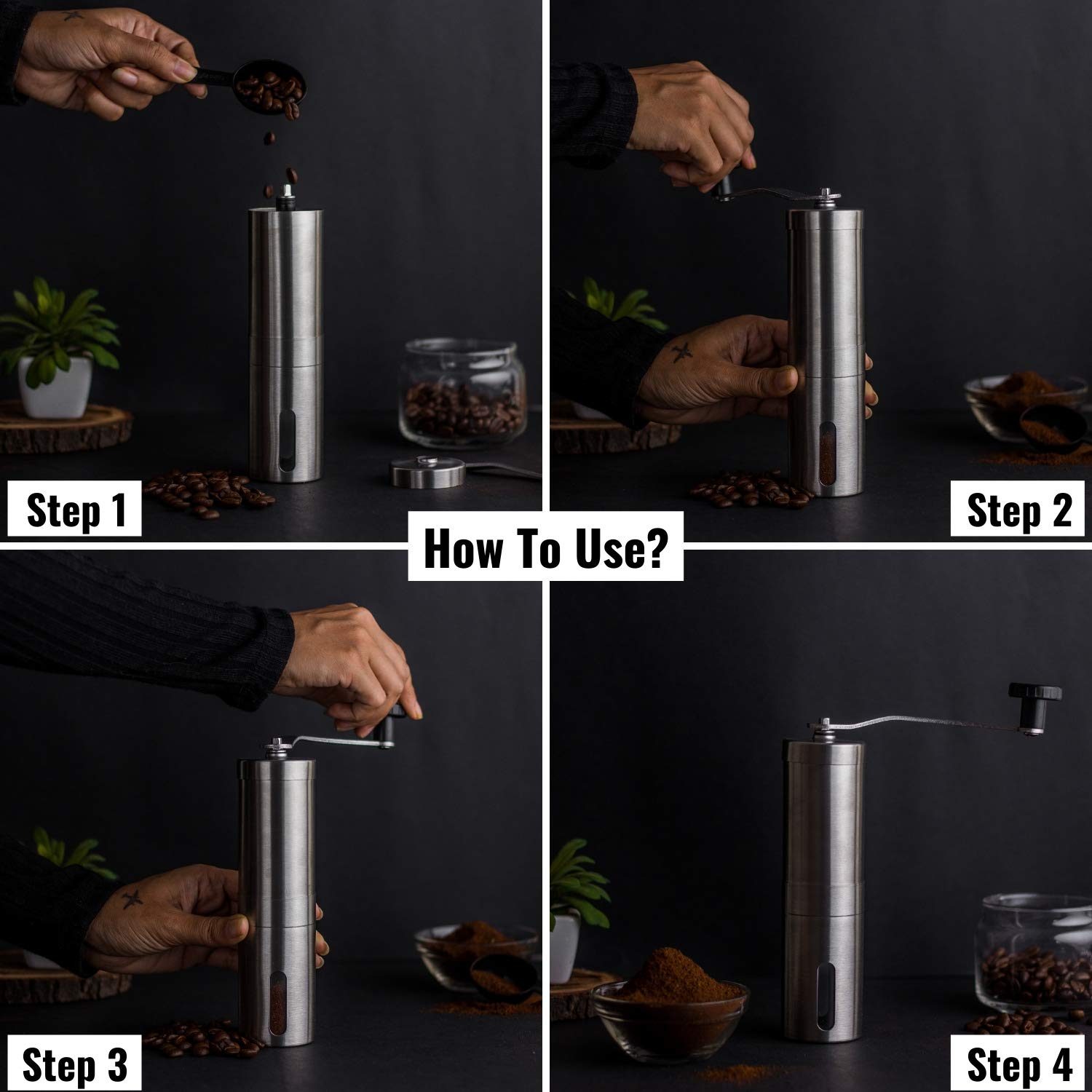 Step 1

Step 2

How To Use?

Step 3

Step 4