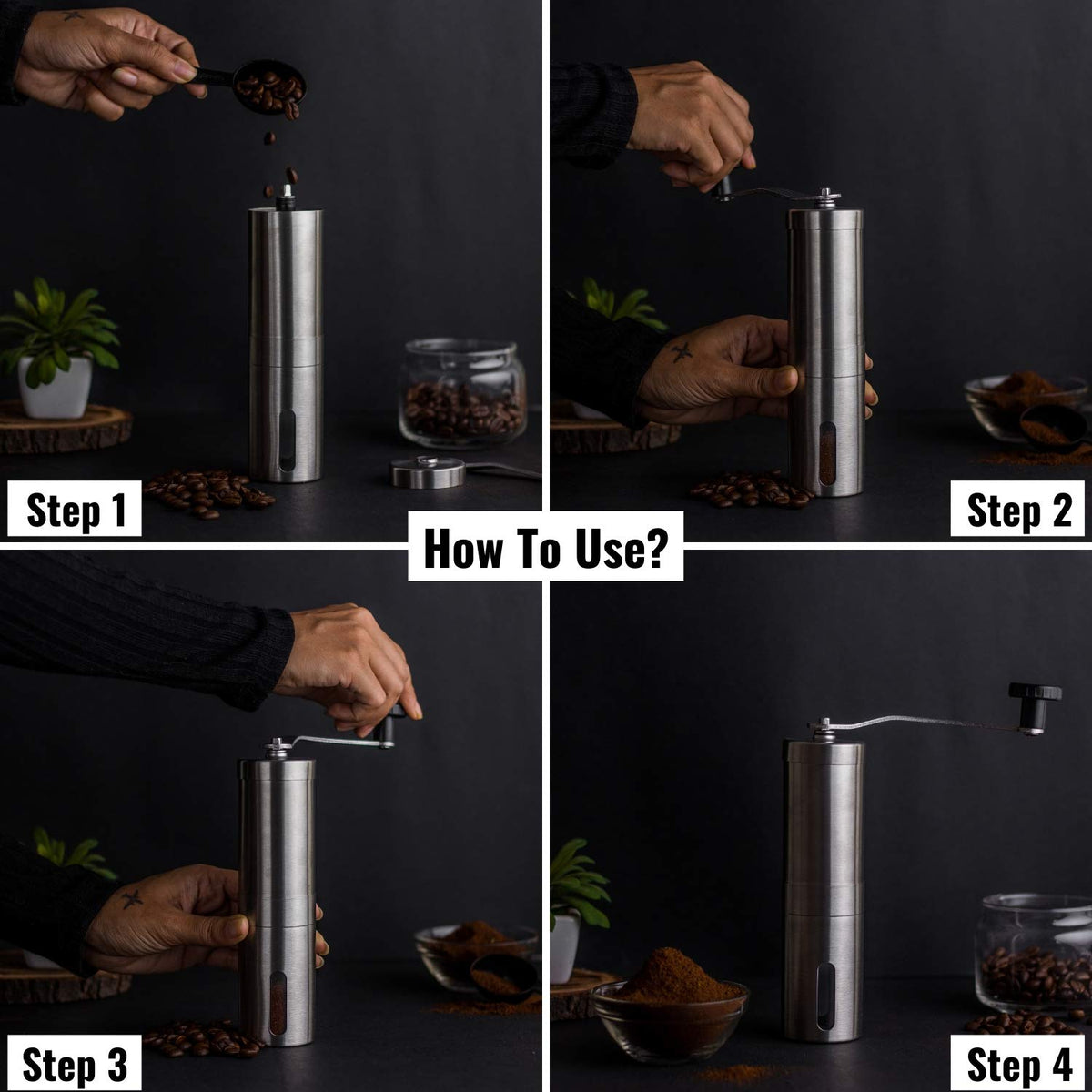 Step 1

Step 2

How To Use?

Step 3

Step 4