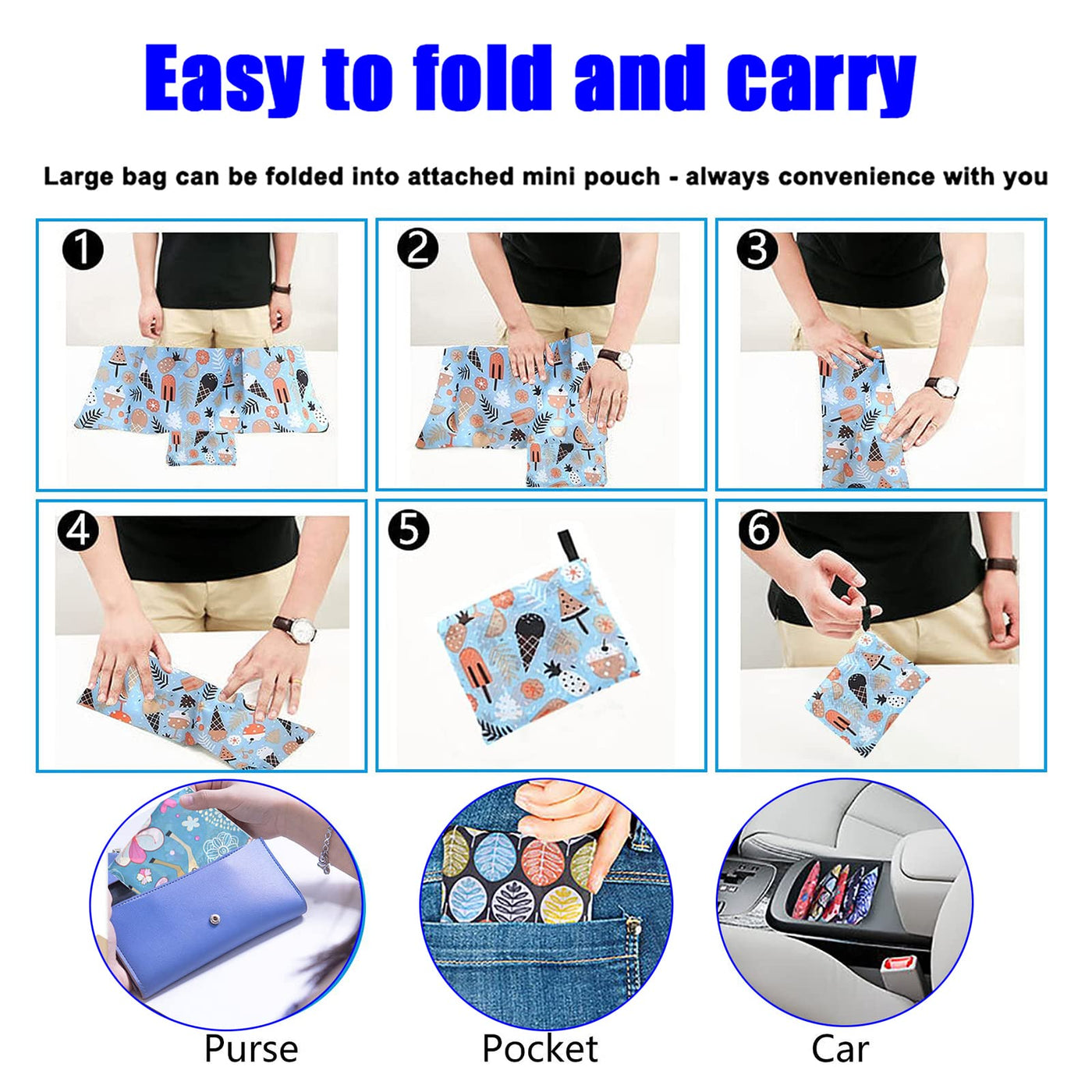 Easy to fold and carry

Large bag can be folded into attached mini pouch - always convenience with you

1

2

3

4

5

6

Purse

Pocket

Car