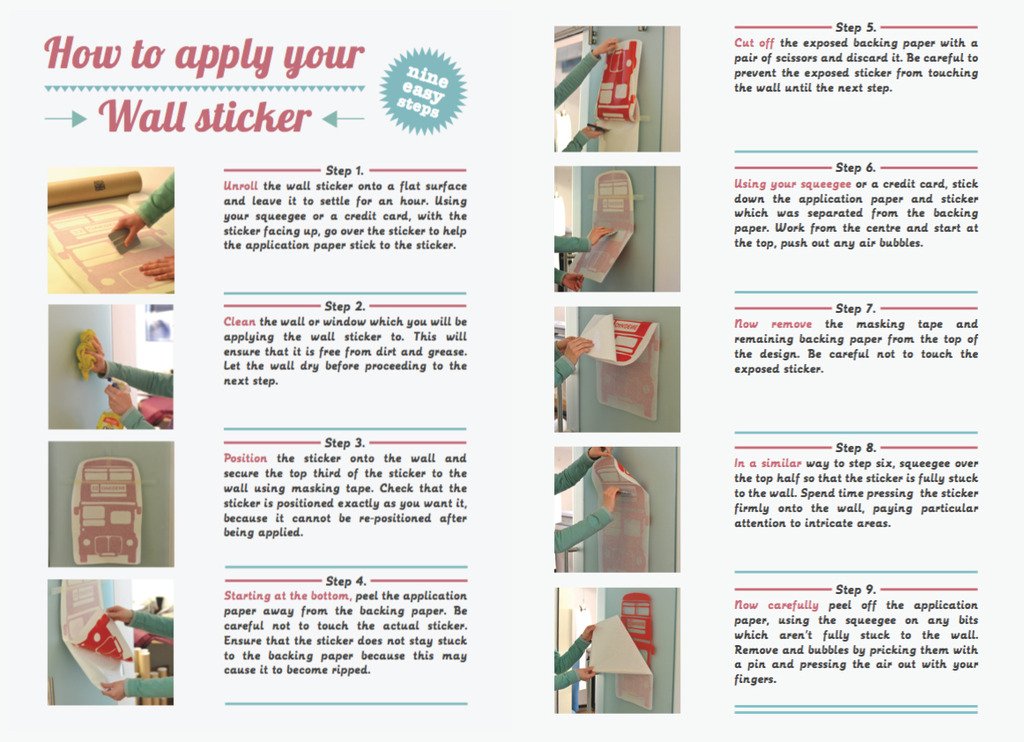 How to apply your

Wall sticker

nine easy steps

Step 1.

Unroll the wall sticker onto a flat surface and leave it to settle for an hour. Using your squeegee or a credit card, with the sticker facing up, go over the sticker to help the application paper stick to the sticker.

Step 2.

Clean the wall or window which you will be applying the wall sticker to. This will ensure that it is free from dirt and grease. Let the wall dry before proceeding to the next step.

Step 3.

Position the sticker onto the wall and secure the top third of the sticker to the wall using masking tape. Check that the sticker is positioned exactly as you want it, because it cannot be re-positioned after being applied.

Step 4.

Starting at the bottom, peel the application paper away from the backing paper. Be careful not to touch the actual sticker. Ensure that the sticker does not stay stuck to the backing paper because this may cause it to become ripped.

Step 5.

Cut off the exposed backing paper with a pair of scissors and discard it. Be careful to prevent the exposed sticker from touching the wall until the next step.

Step 6.

Using your squeegee or a credit card, stick down the application paper and sticker which was separated from the backing paper. Work from the centre and start at the top, push out any air bubbles.

Step 7.

Now remove the masking tape and remaining backing paper from the top of the design. Be careful not to touch the exposed sticker.

Step 8.

In a similar way to step six, squeegee over the top half so that the sticker is fully stuck to the wall. Spend time pressing the sticker firmly onto the wall, paying particular attention to intricate areas.

Step 9.

Now carefully peel off the application paper, using the squeegee on any bits which aren't fully stuck to the wall. Remove and bubbles by pricking them with a pin and pressing the air out with your fingers.