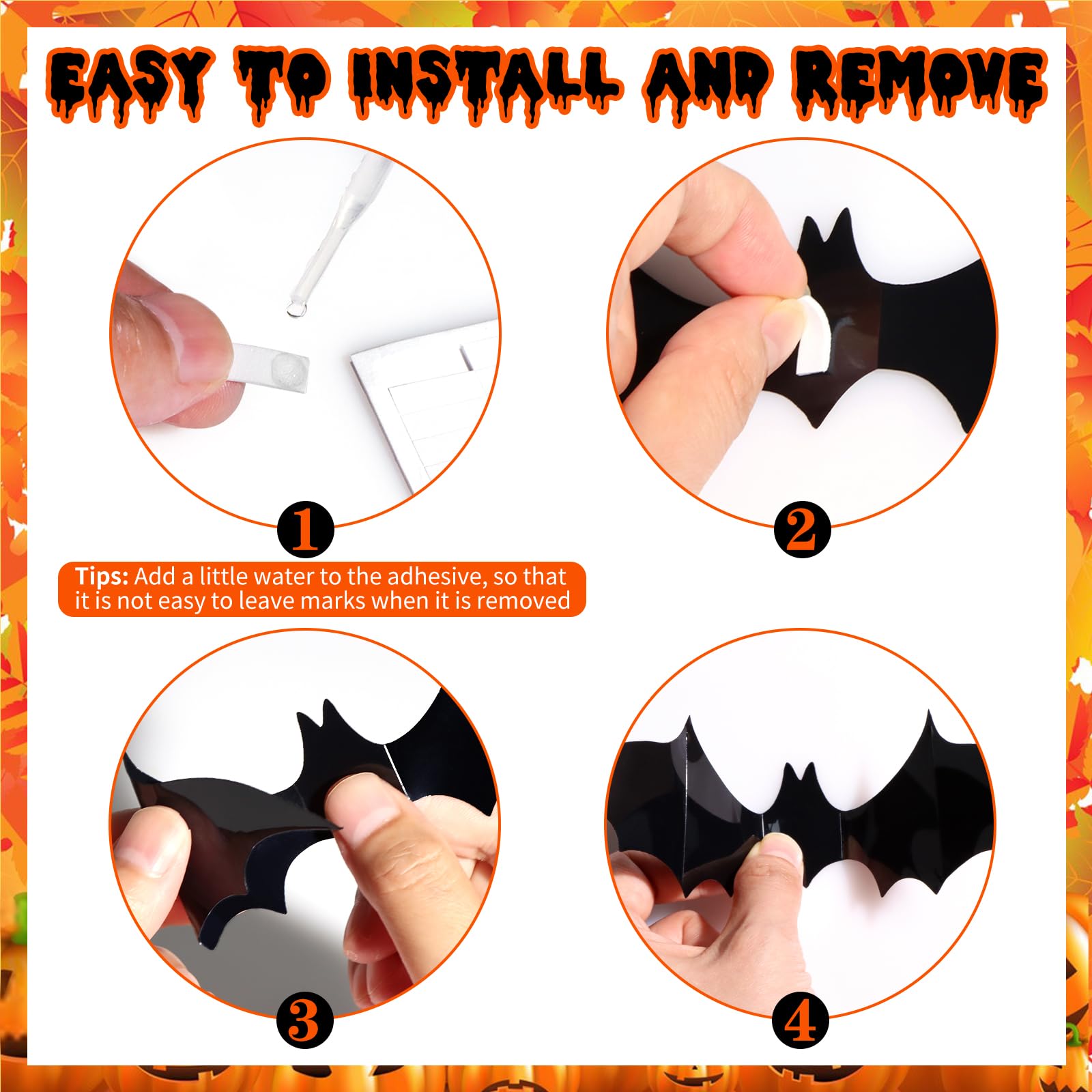 EASY TO INSTALL AND REMOVE

1

2

Tips: Add a little water to the adhesive, so that it is not easy to leave marks when it is removed

3

4