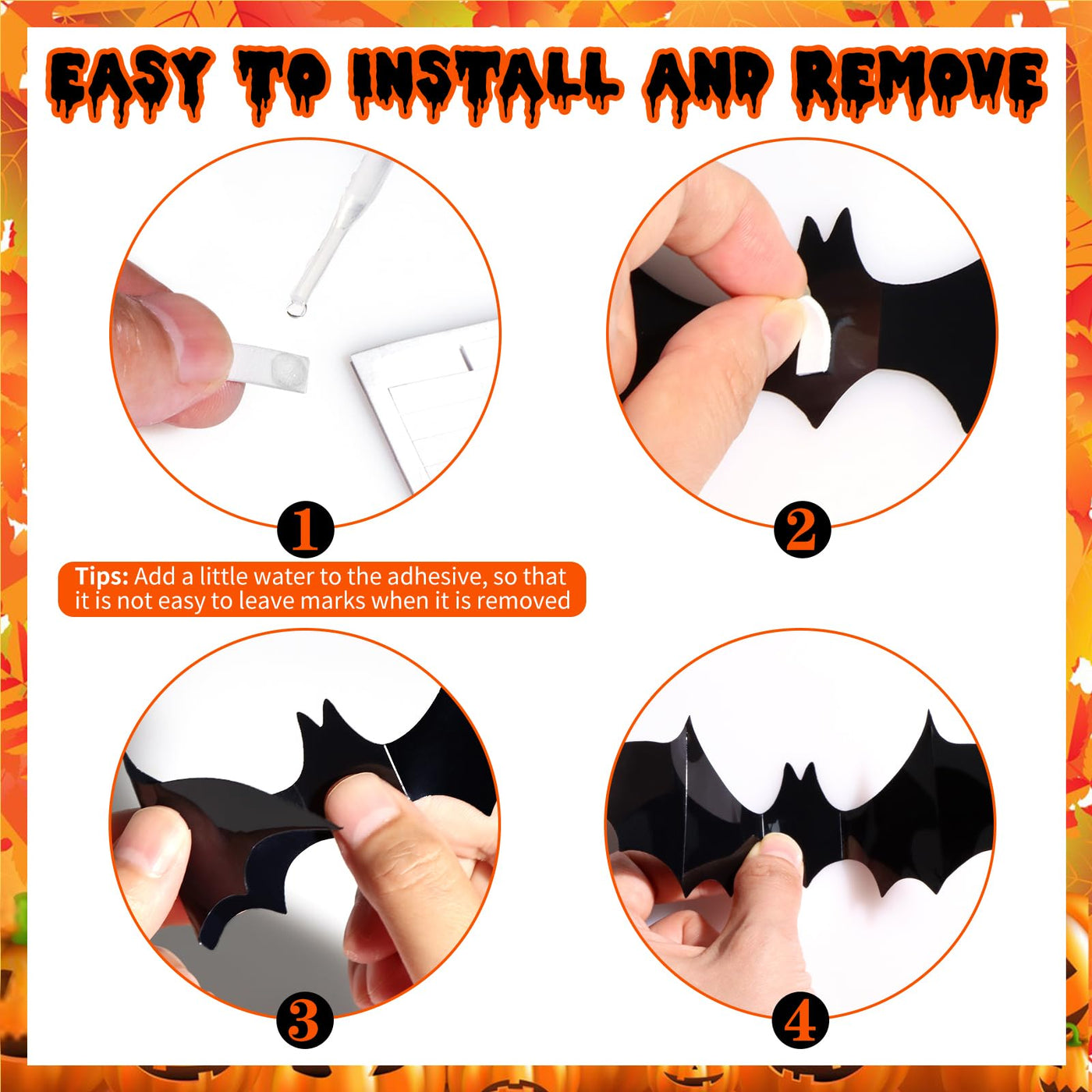 EASY TO INSTALL AND REMOVE

1

2

Tips: Add a little water to the adhesive, so that it is not easy to leave marks when it is removed

3

4