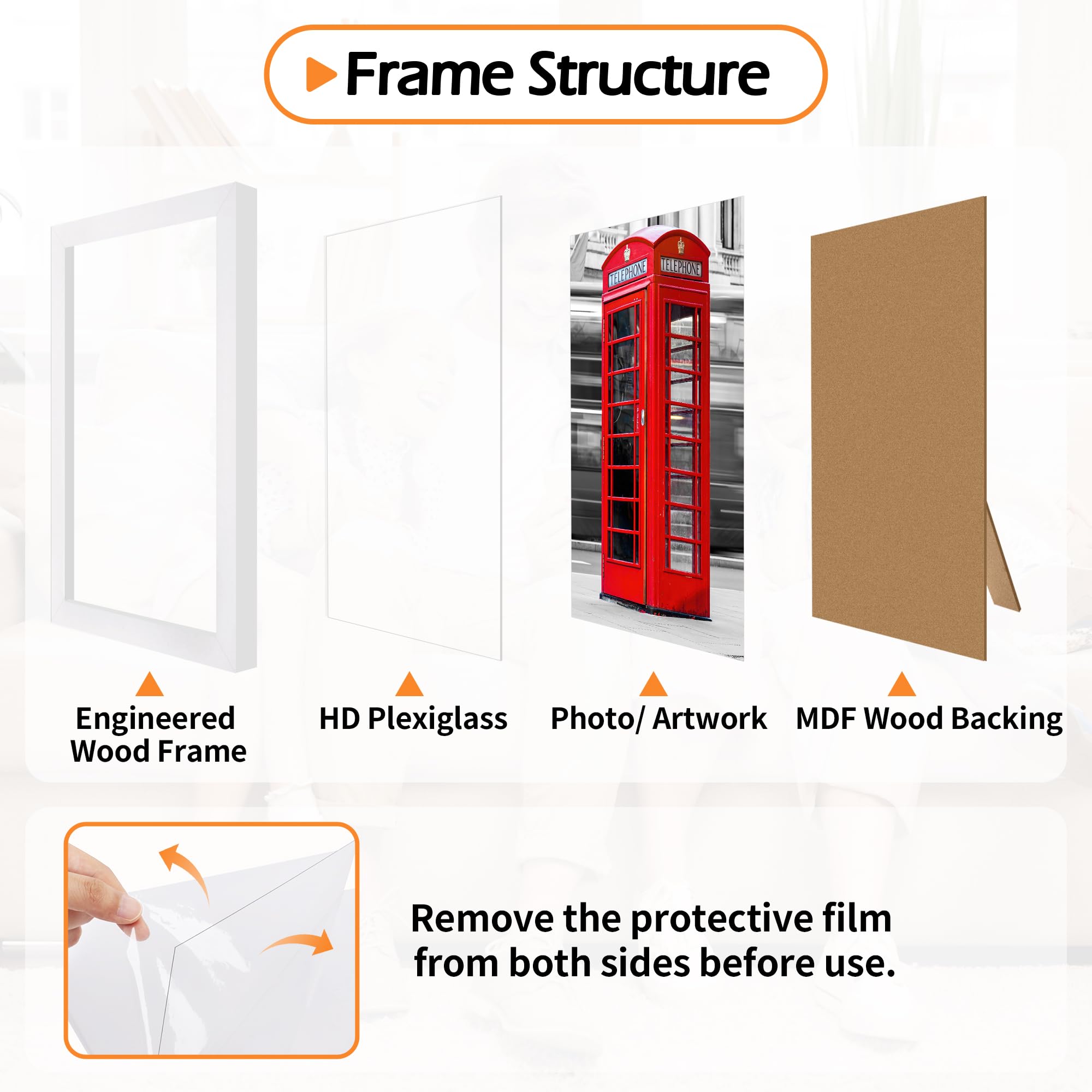 Frame Structure

TELEPHONE TELEPHONE

Engineered Wood Frame

HD Plexiglass

Photo/ Artwork

MDF Wood Backing

Remove the protective film from both sides before use.