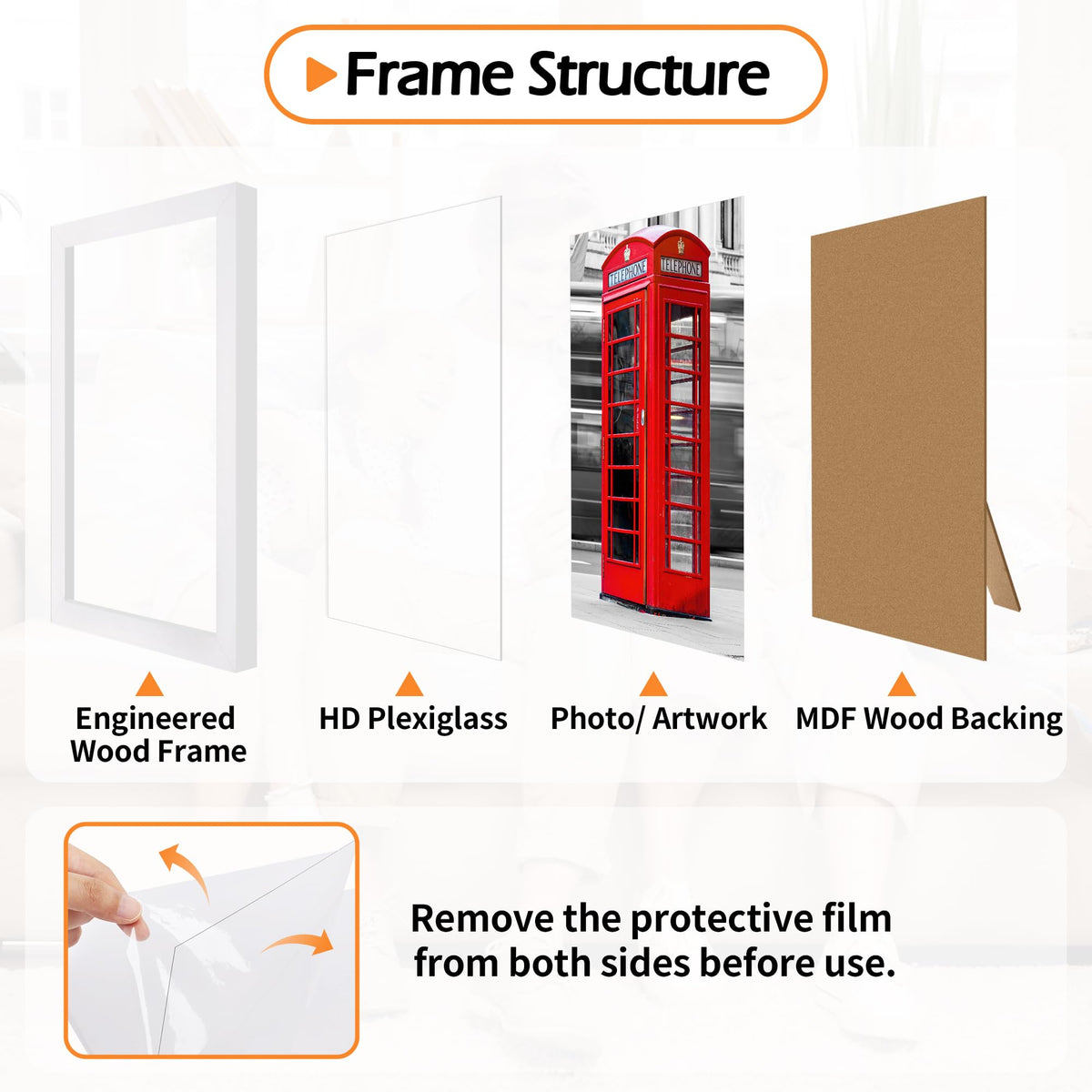 Frame Structure

TELEPHONE TELEPHONE

Engineered Wood Frame

HD Plexiglass

Photo/ Artwork

MDF Wood Backing

Remove the protective film from both sides before use.