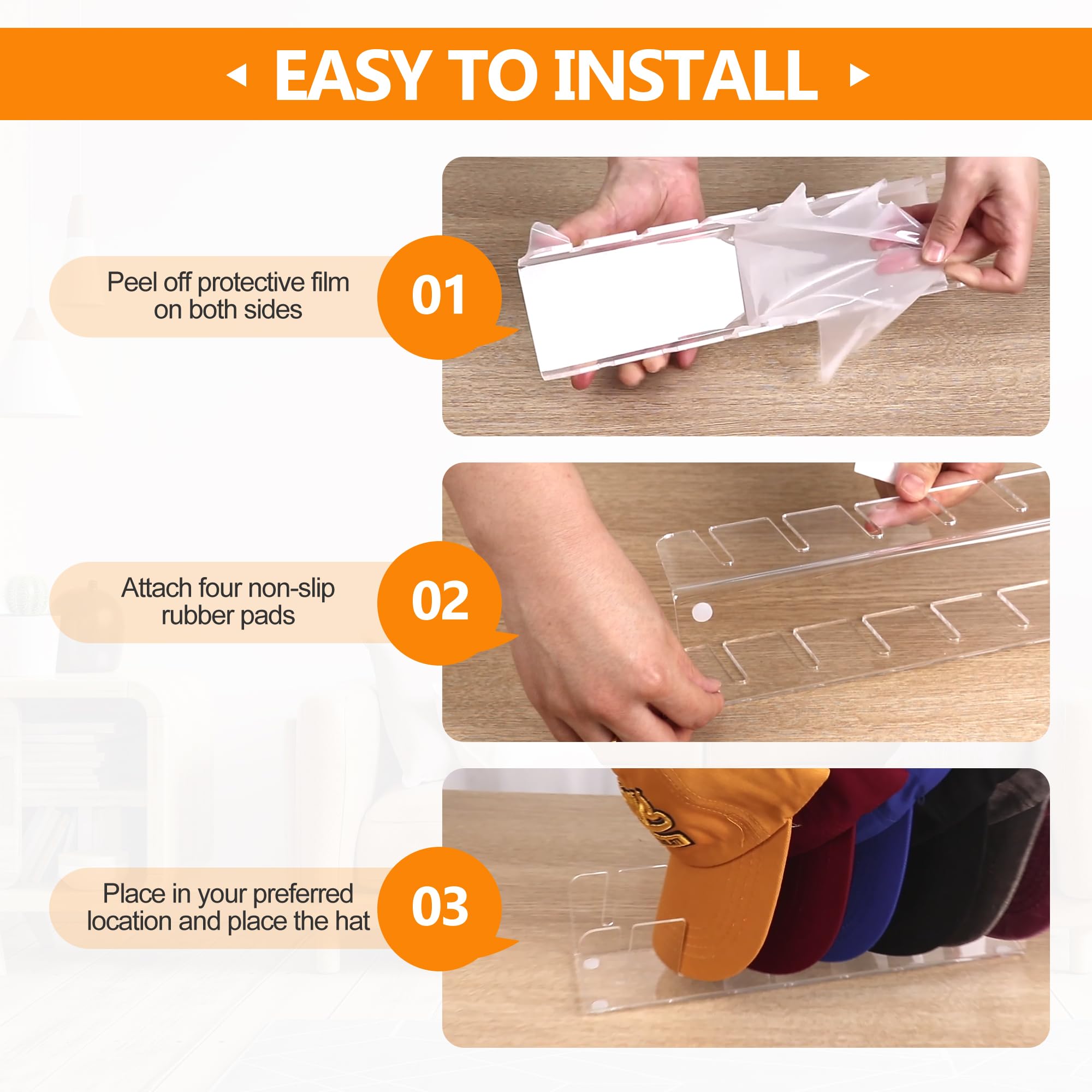 EASY TO INSTALL

Peel off protective film on both sides

01

Attach four non-slip rubber pads

02

Place in your preferred location and place the hat

03