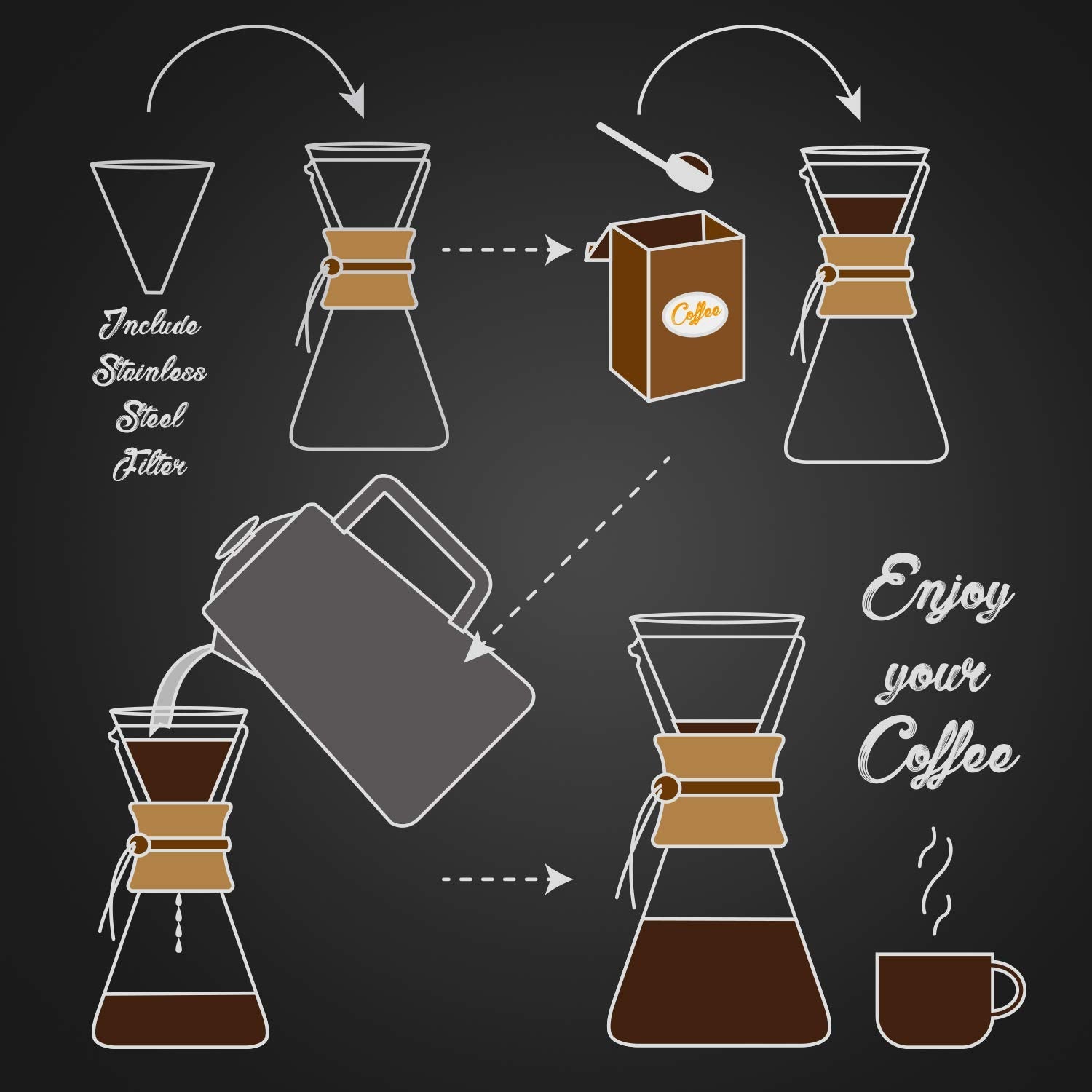 Include Stainless Steel Filter

Coffee

Enjoy your Coffee