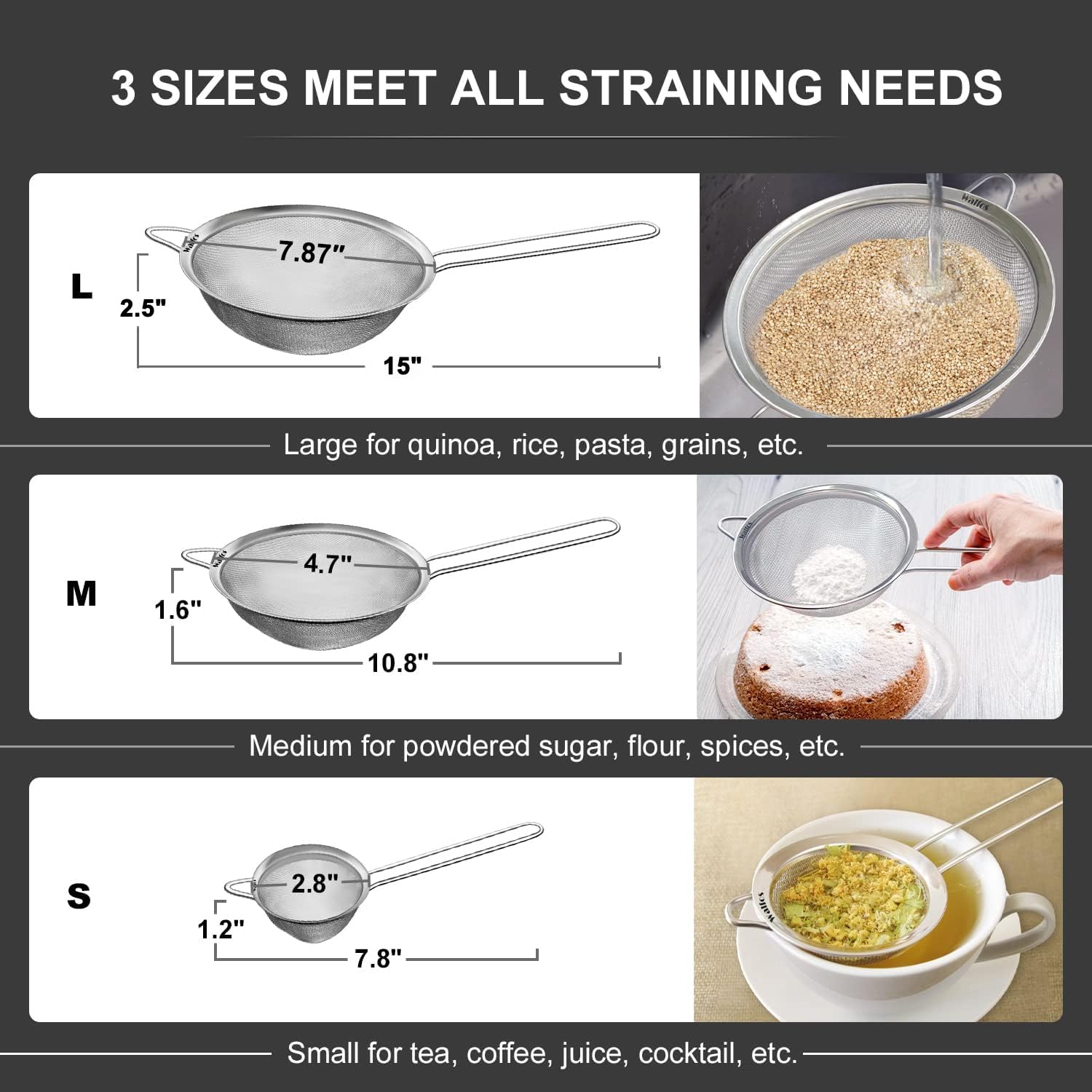 3 SIZES MEET ALL STRAINING NEEDS

L

Walfos

7.87"

2.5"

15"

Walfos

Large for quinoa, rice, pasta, grains, etc.

M

Walfos

4.7"

1.6"

10.8"

Walfos

Medium for powdered sugar, flour, spices, etc.

S

2.8"

1.2"

7.8"

Walfos

Small for tea, coffee, juice, cocktail, etc.