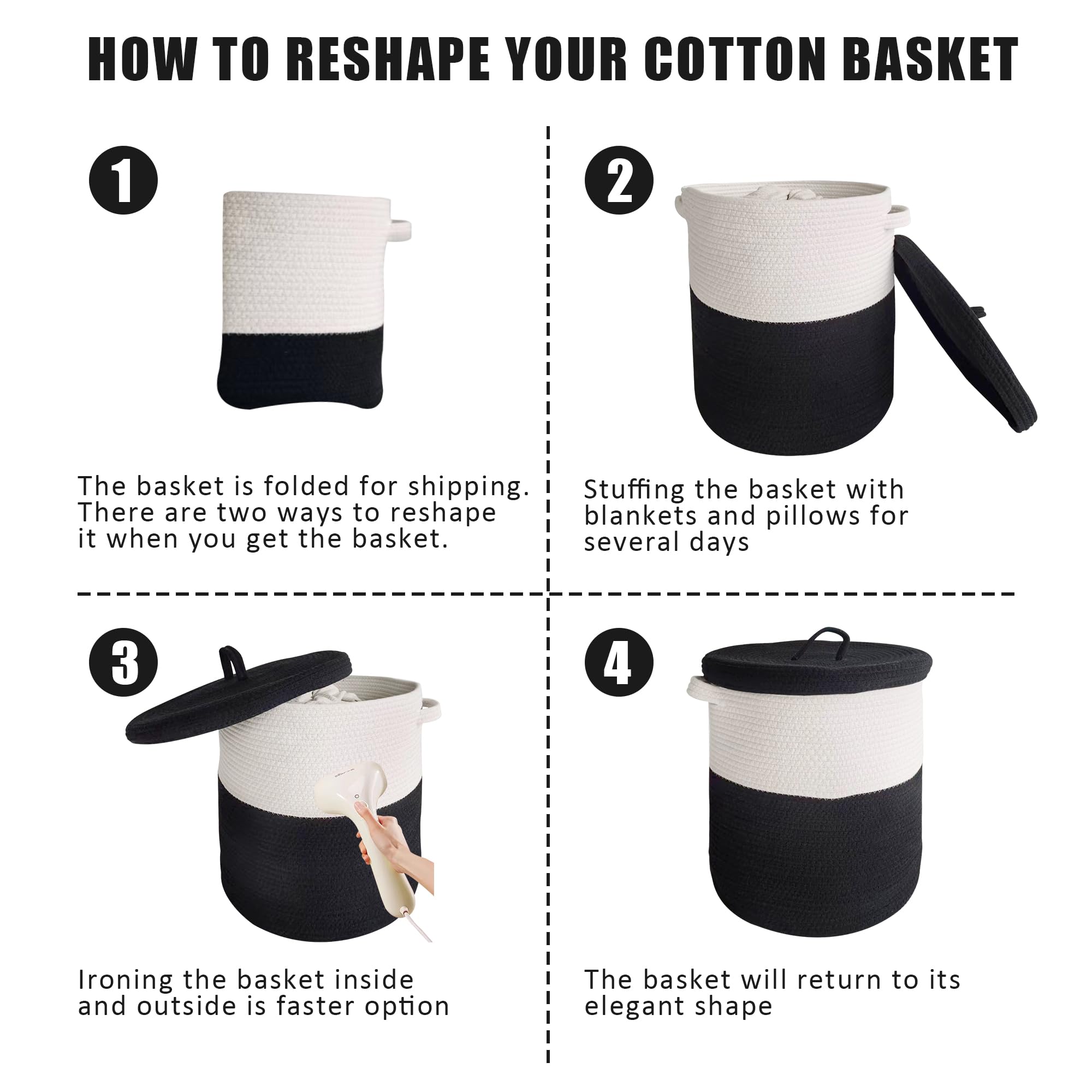 HOW TO RESHAPE YOUR COTTON BASKET

1

The basket is folded for shipping. There are two ways to reshape it when you get the basket.

2

Stuffing the basket with blankets and pillows for several days

3

Ironing the basket inside and outside is faster option

4

The basket will return to its elegant shape