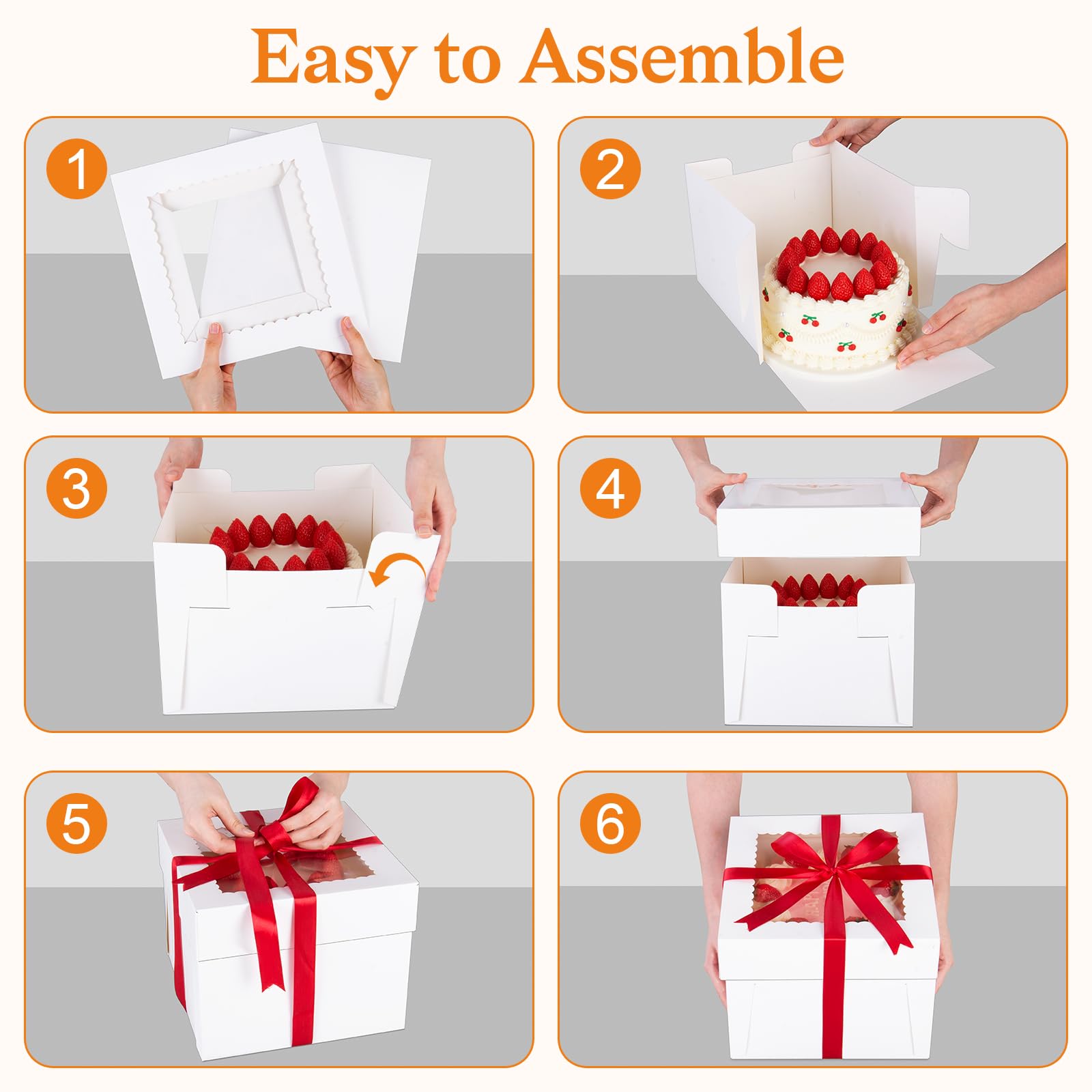 Easy to Assemble

1

2

3

4

5

6