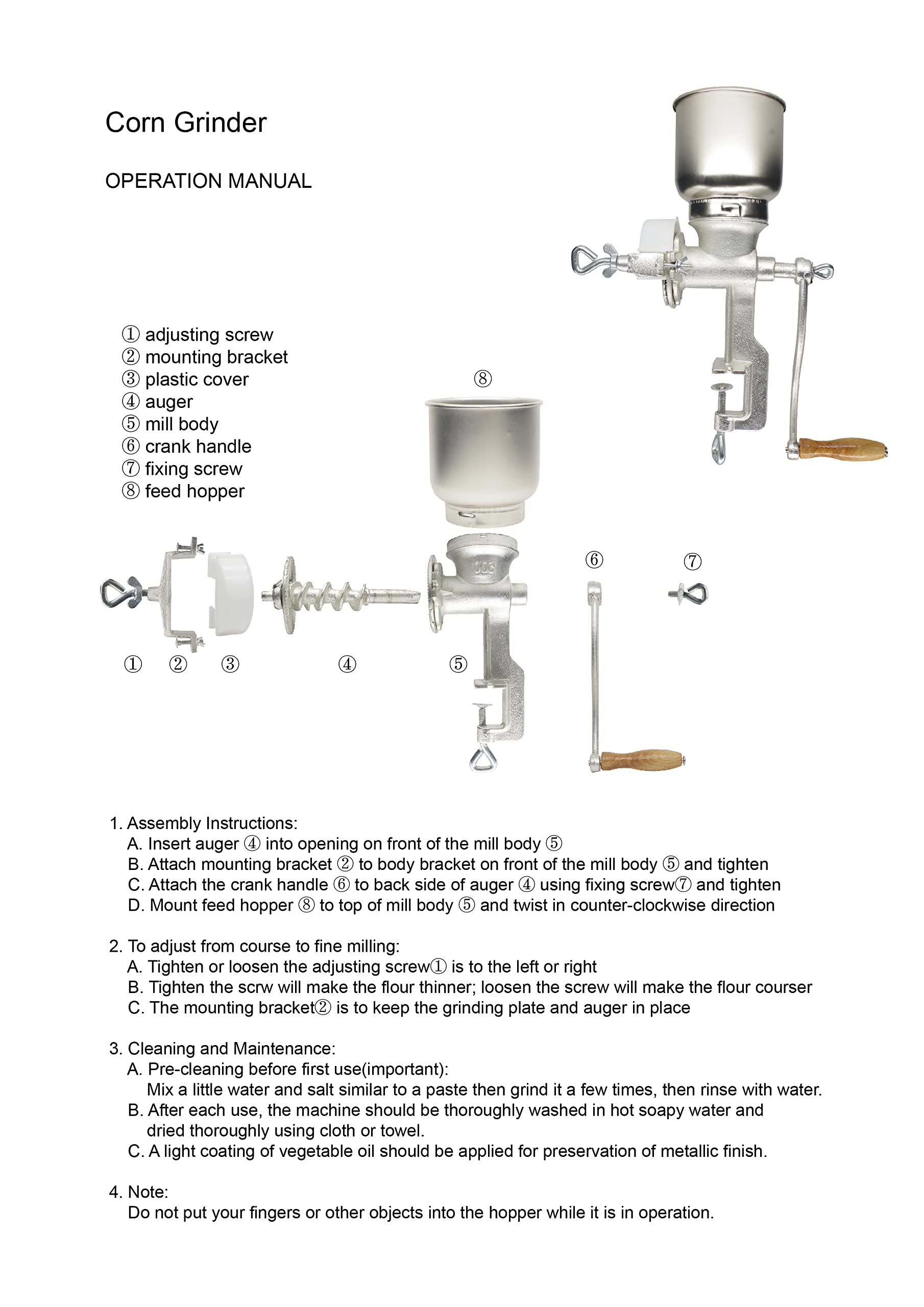 Corn Grinder

OPERATION MANUAL

① adjusting screw
② mounting bracket
③ plastic cover
④ auger
⑤ mill body
⑥ crank handle
⑦ fixing screw
⑧ feed hopper

⑧

⑥ ⑦

① ② ③ ④ ⑤

1. Assembly Instructions:
A. Insert auger ④ into opening on front of the mill body ⑤
B. Attach mounting bracket ② to body bracket on front of the mill body ⑤ and tighten
C. Attach the crank handle ⑥ to back side of auger ④ using fixing screw⑦ and tighten
D. Mount feed hopper ⑧ to top of mill body ⑤ and twist in counter-clockwise direction

2. To adjust from course to fine milling:
A. Tighten or loosen the adjusting screw① is to the left or right
B. Tighten the scrw will make the flour thinner; loosen the screw will make the flour courser
C. The mounting bracket② is to keep the grinding plate and auger in place

3. Cleaning and Maintenance:
A. Pre-cleaning before first use(important):
Mix a little water and salt similar to a paste then grind it a few times, then rinse with water.
B. After each use, the machine should be thoroughly washed in hot soapy water and dried thoroughly using cloth or towel.
C. A light coating of vegetable oil should be applied for preservation of metallic finish.

4. Note:
Do not put your fingers or other objects into the hopper while it is in operation.