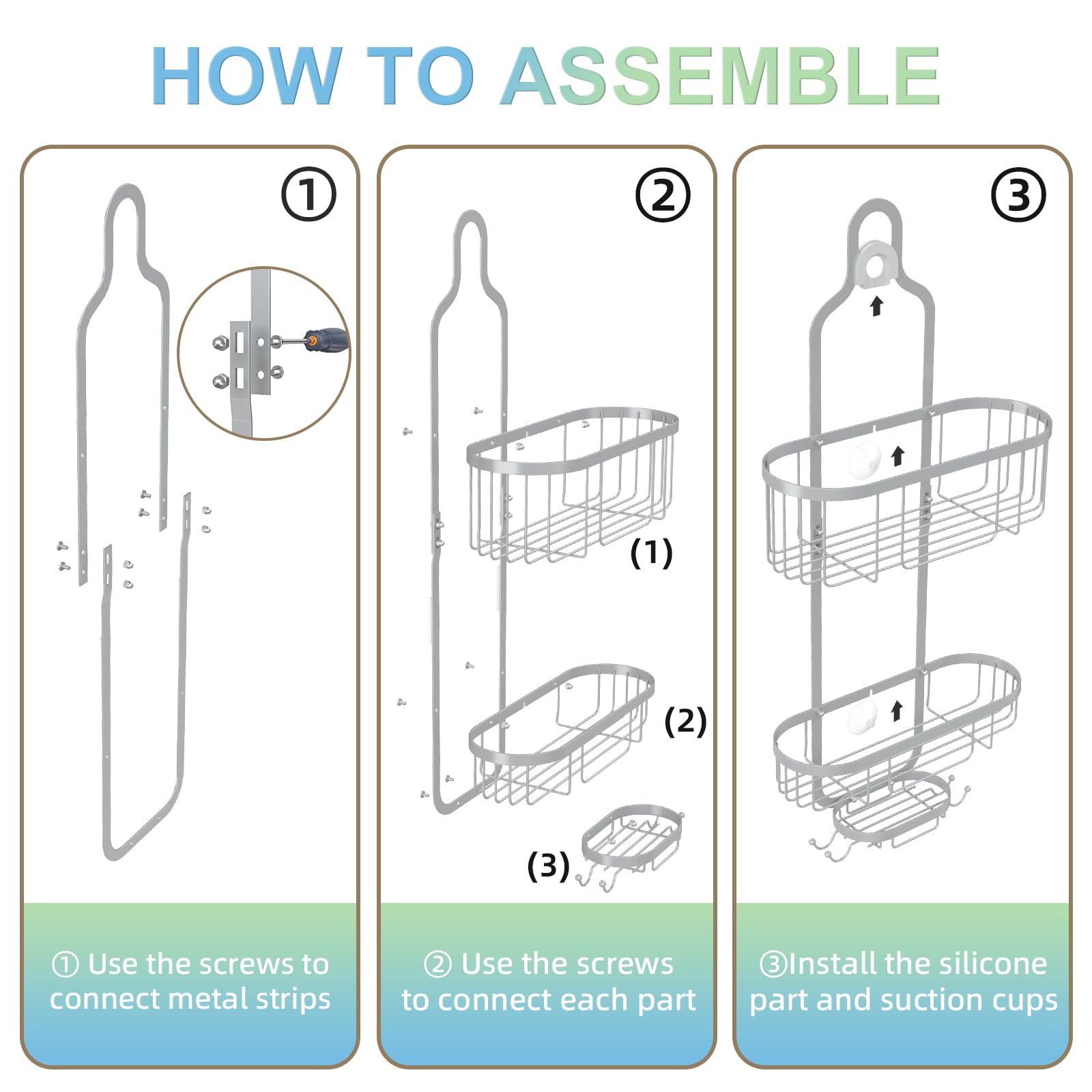 HOW TO ASSEMBLE

①

① Use the screws to connect metal strips

②

(1)

(2)

(3)

② Use the screws to connect each part

③

③Install the silicone part and suction cups