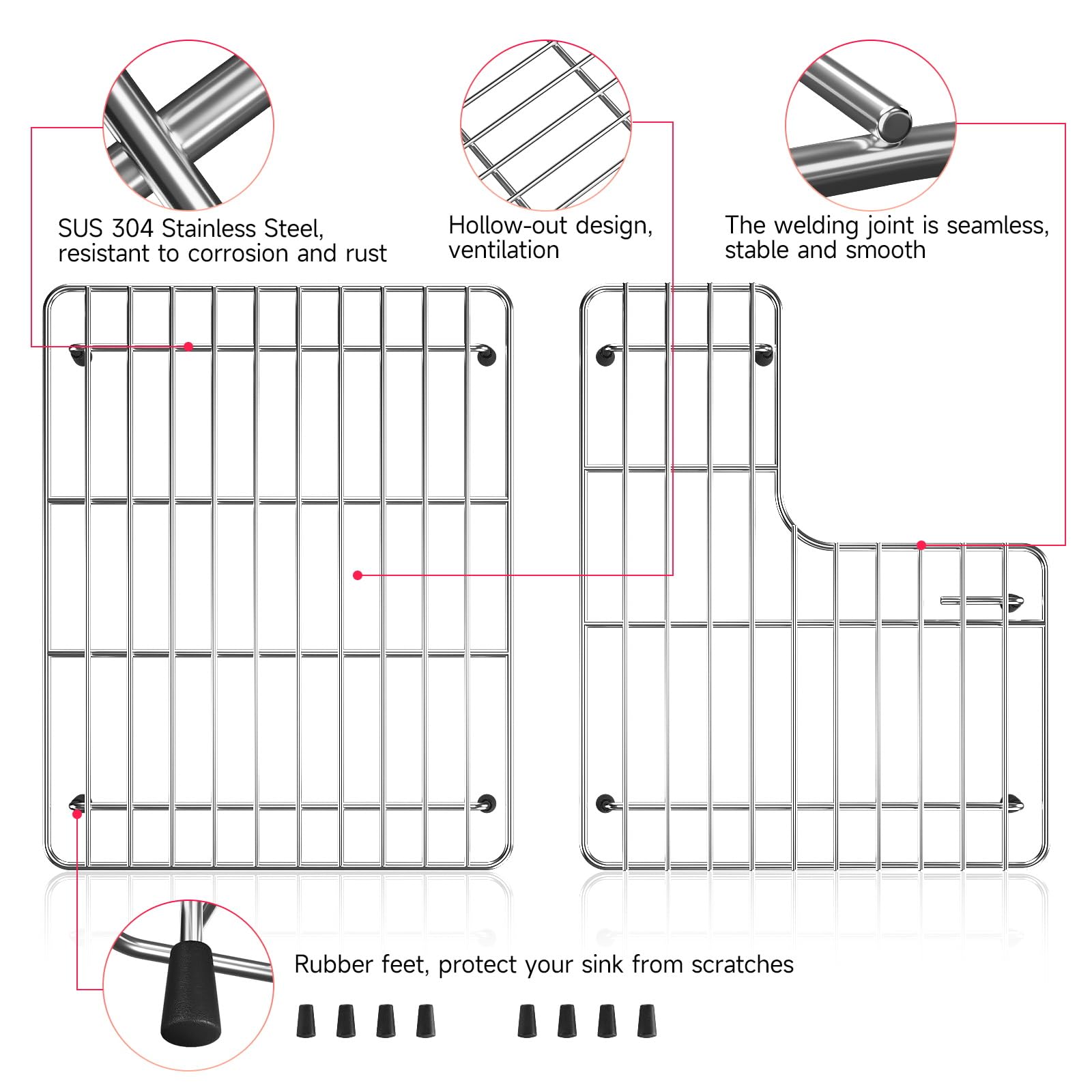 SUS 304 Stainless Steel, resistant to corrosion and rust

Hollow-out design, ventilation

The welding joint is seamless, stable and smooth

Rubber feet, protect your sink from scratches