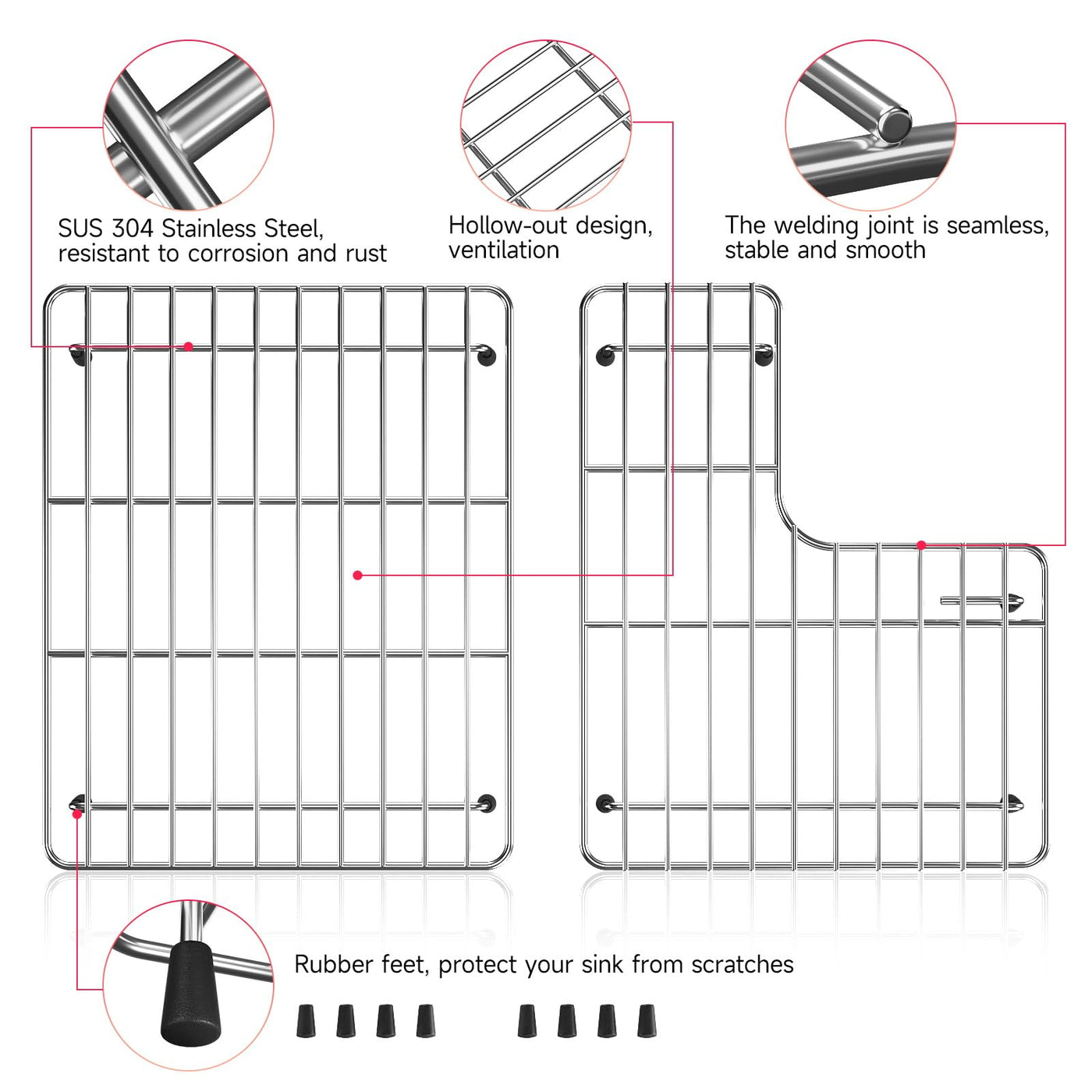 SUS 304 Stainless Steel, resistant to corrosion and rust

Hollow-out design, ventilation

The welding joint is seamless, stable and smooth

Rubber feet, protect your sink from scratches