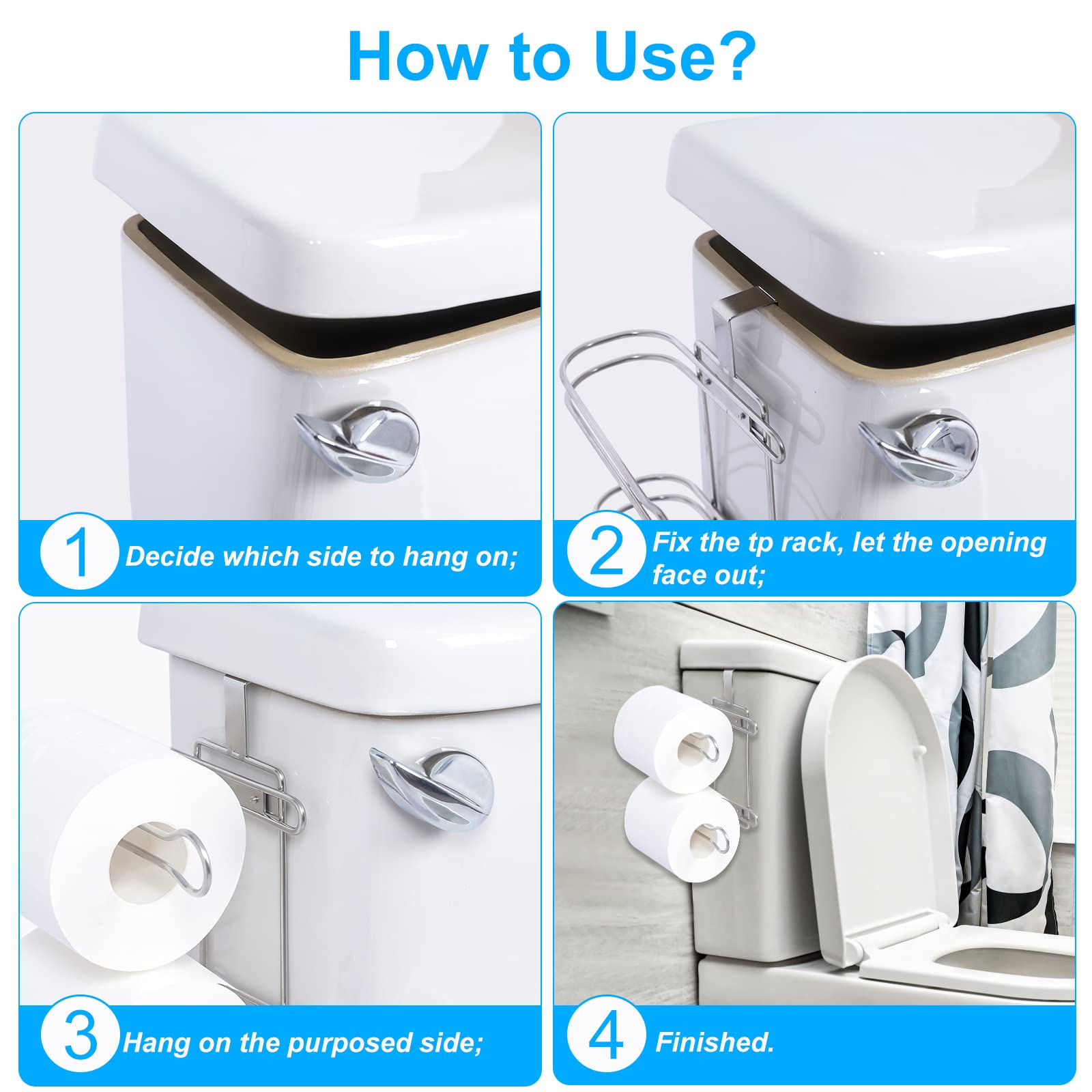 How to Use?

1 Decide which side to hang on;

2 Fix the tp rack, let the opening face out;

3 Hang on the purposed side;

4 Finished.