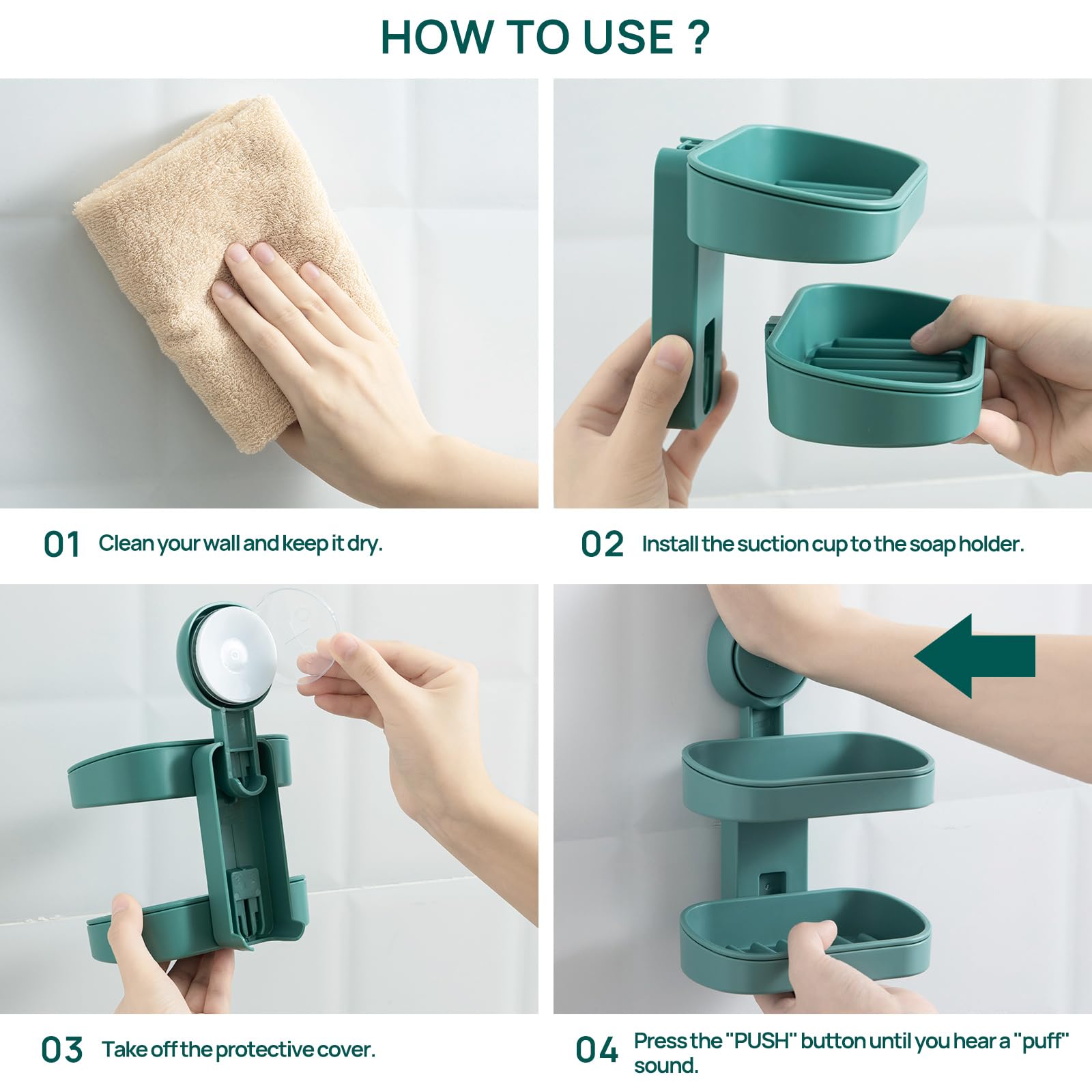 HOW TO USE ?

01 Clean your wall and keep it dry.

02 Install the suction cup to the soap holder.

03 Take off the protective cover.

04 Press the "PUSH" button until you hear a "puff" sound.