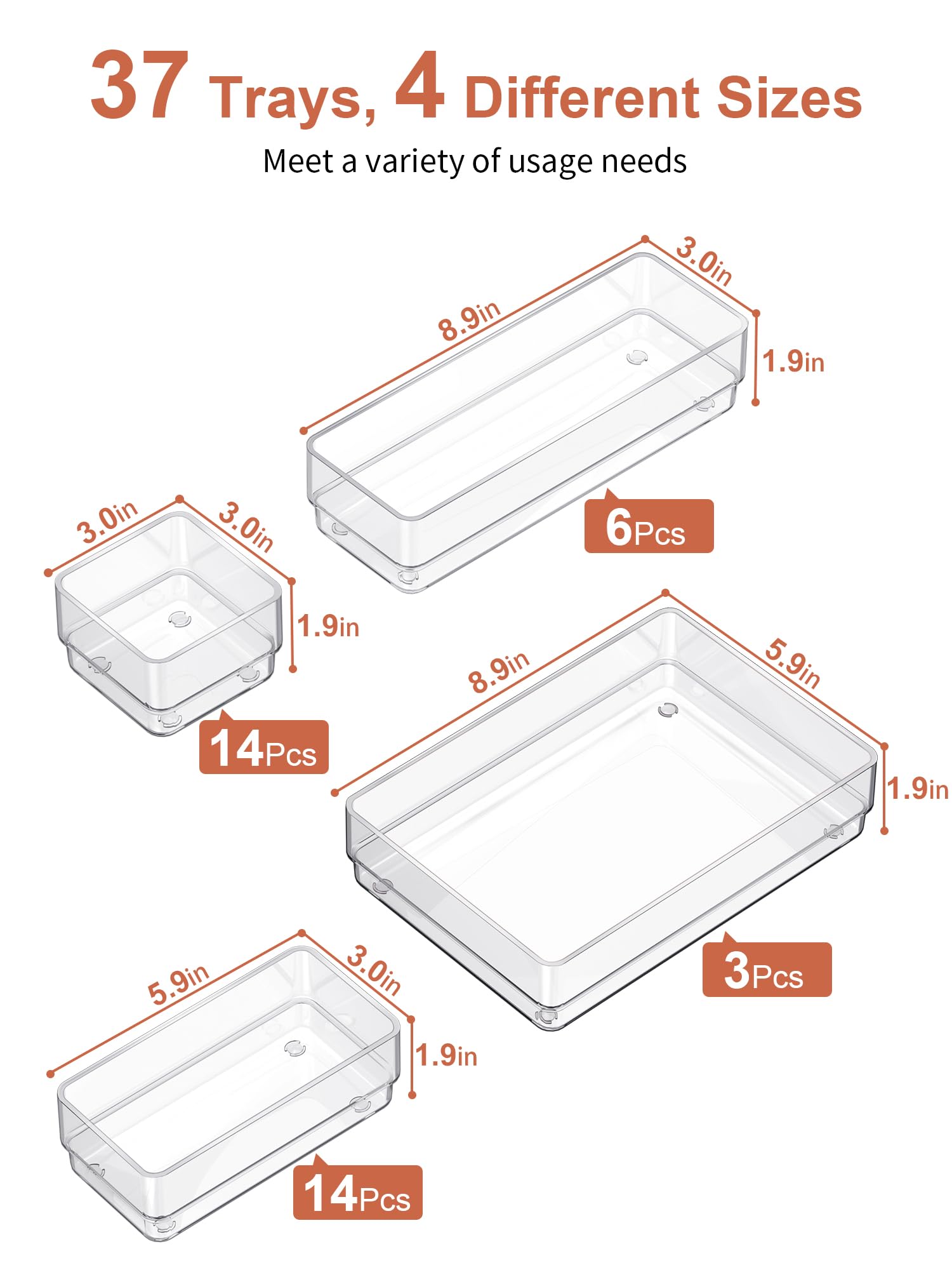 37 Trays, 4 Different Sizes

Meet a variety of usage needs

8.9in
3.0in
1.9in
6Pcs

3.0in
3.0in
1.9in
14Pcs

8.9in
5.9in
1.9in
3Pcs

5.9in
3.0in
1.9in
14Pcs