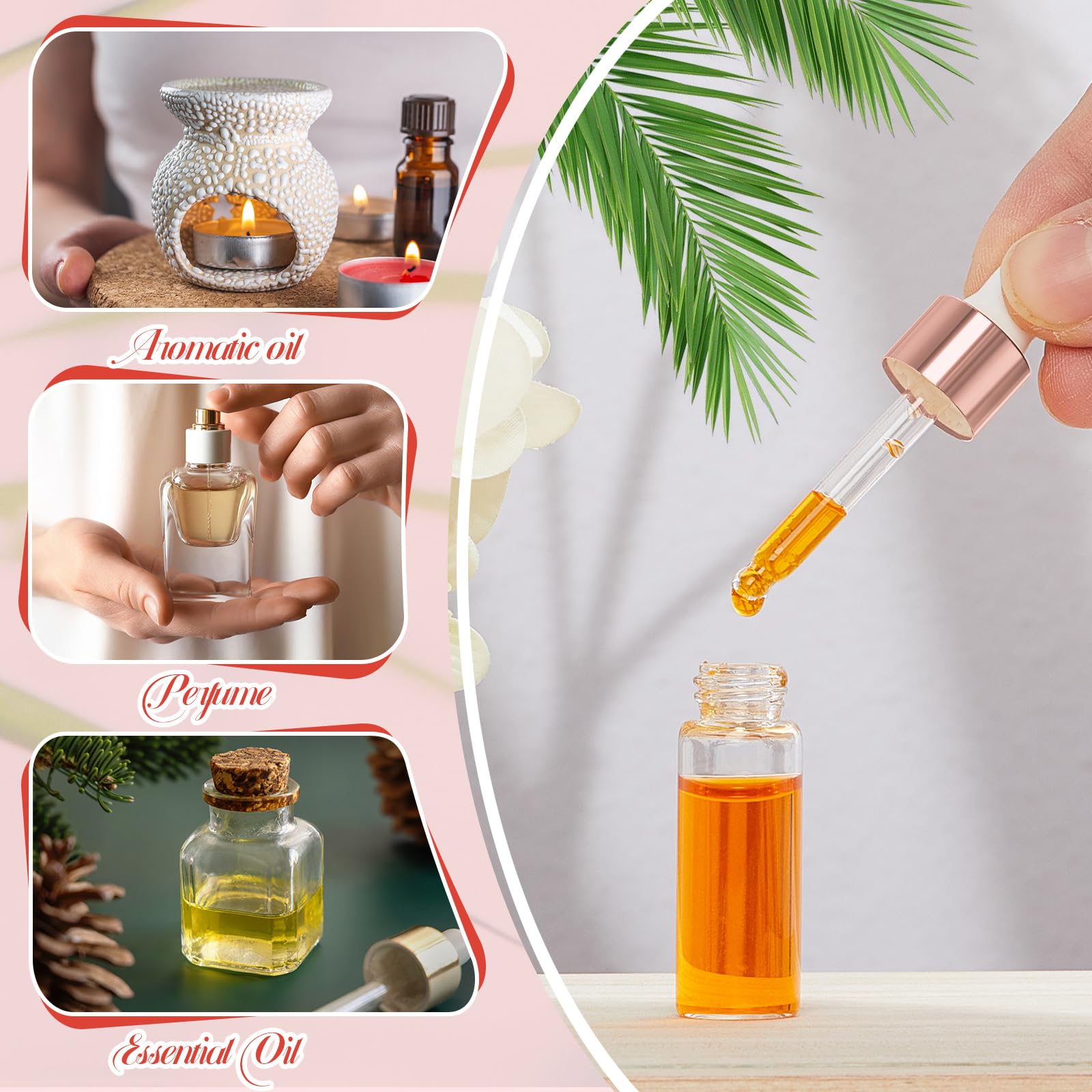 Aromatic oil

Perfume

Essential Oil