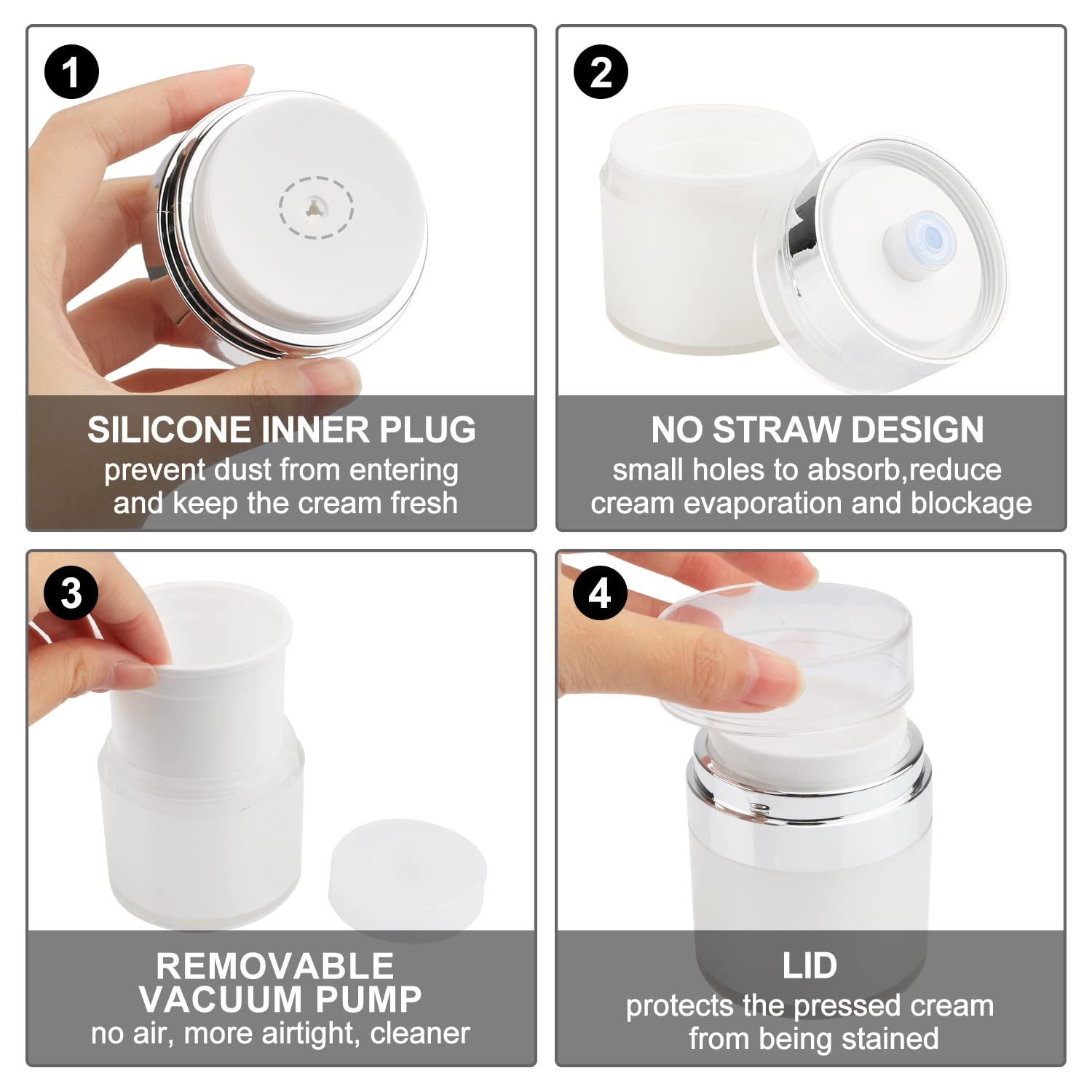 1

SILICONE INNER PLUG
prevent dust from entering and keep the cream fresh

2

NO STRAW DESIGN
small holes to absorb,reduce cream evaporation and blockage

3

REMOVABLE VACUUM PUMP
no air, more airtight, cleaner

4

LID
protects the pressed cream from being stained