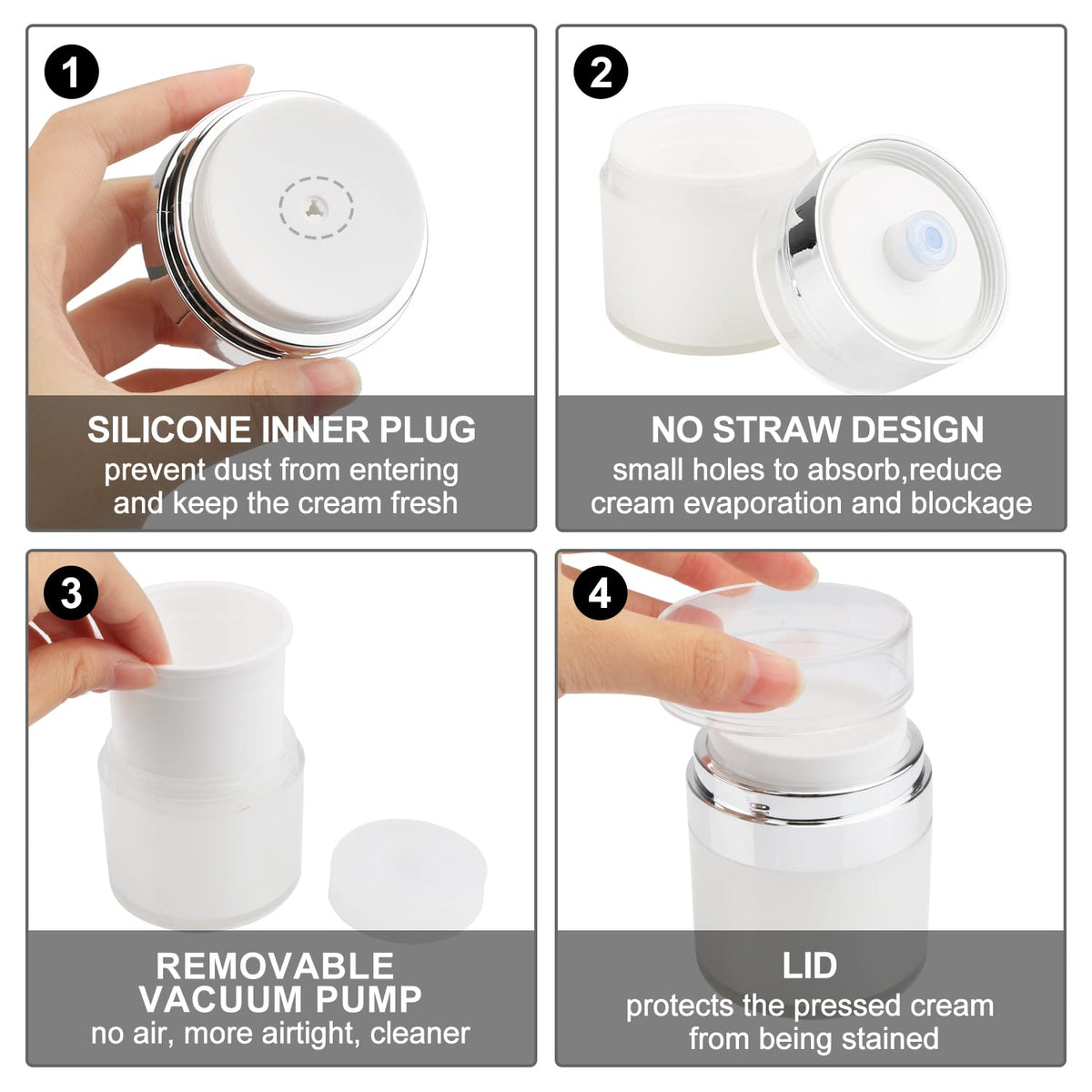 1

SILICONE INNER PLUG
prevent dust from entering and keep the cream fresh

2

NO STRAW DESIGN
small holes to absorb,reduce cream evaporation and blockage

3

REMOVABLE VACUUM PUMP
no air, more airtight, cleaner

4

LID
protects the pressed cream from being stained