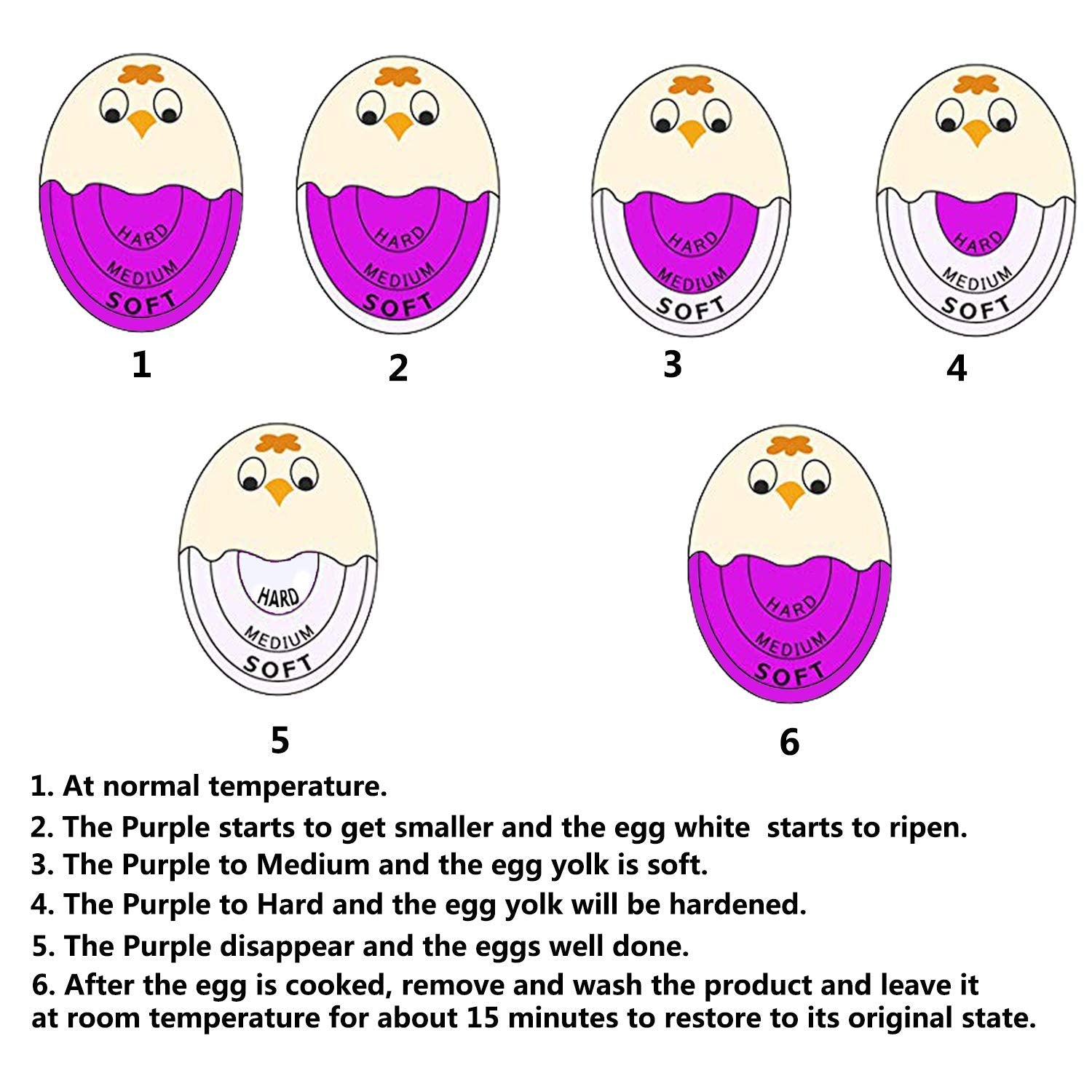 HARD
MEDIUM
SOFT
1

HARD
MEDIUM
SOFT
2

HARD
MEDIUM
SOFT
3

HARD
MEDIUM
SOFT
4

HARD
MEDIUM
SOFT
5

HARD
MEDIUM
SOFT
6

1. At normal temperature.
2. The Purple starts to get smaller and the egg white starts to ripen.
3. The Purple to Medium and the egg yolk is soft.
4. The Purple to Hard and the egg yolk will be hardened.
5. The Purple disappear and the eggs well done.
6. After the egg is cooked, remove and wash the product and leave it at room temperature for about 15 minutes to restore to its original state.