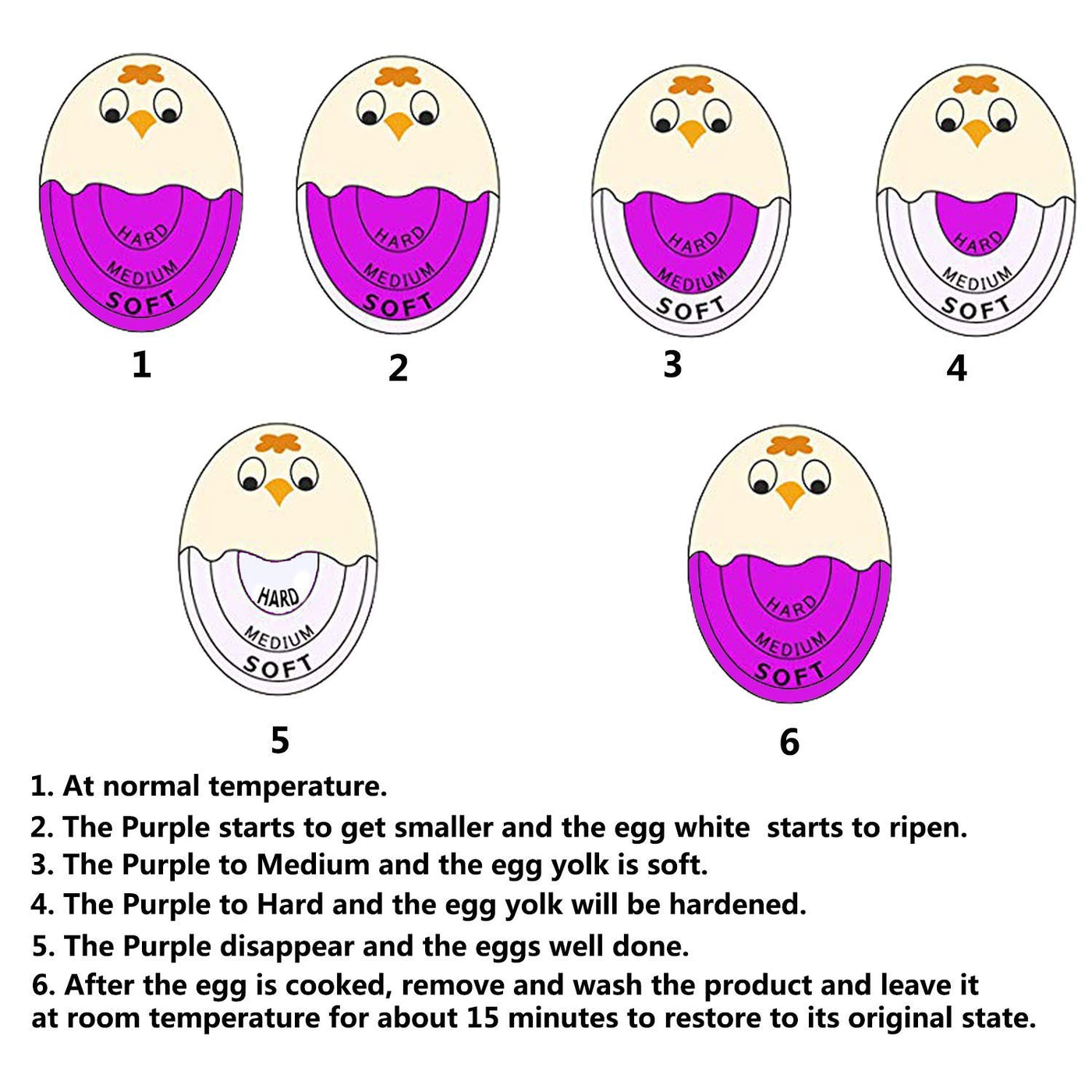 HARD
MEDIUM
SOFT
1

HARD
MEDIUM
SOFT
2

HARD
MEDIUM
SOFT
3

HARD
MEDIUM
SOFT
4

HARD
MEDIUM
SOFT
5

HARD
MEDIUM
SOFT
6

1. At normal temperature.
2. The Purple starts to get smaller and the egg white starts to ripen.
3. The Purple to Medium and the egg yolk is soft.
4. The Purple to Hard and the egg yolk will be hardened.
5. The Purple disappear and the eggs well done.
6. After the egg is cooked, remove and wash the product and leave it at room temperature for about 15 minutes to restore to its original state.