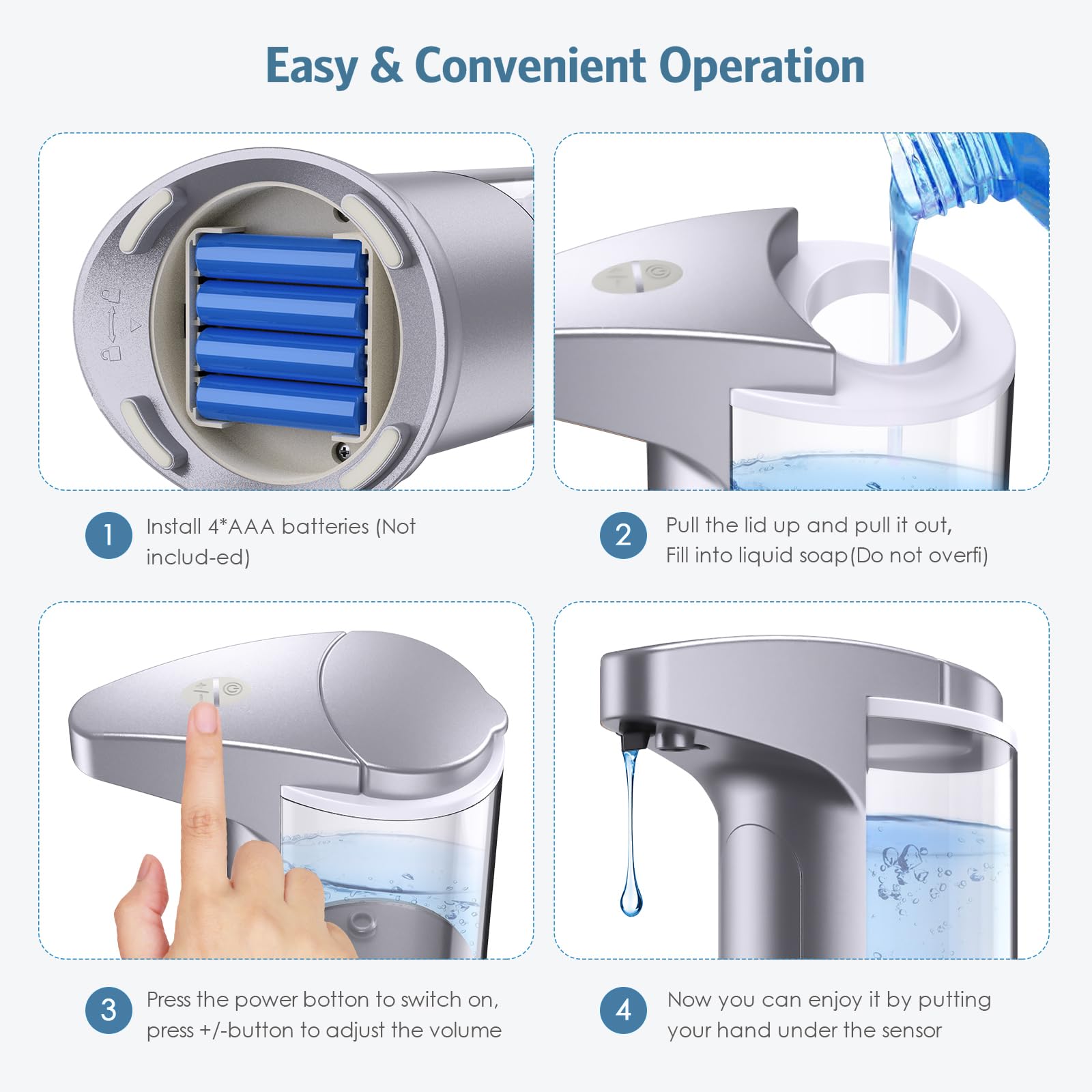 Easy & Convenient Operation

1 Install 4*AAA batteries (Not includ-ed)

2 Pull the lid up and pull it out, Fill into liquid soap(Do not overfi)

3 Press the power botton to switch on, press +/-button to adjust the volume

4 Now you can enjoy it by putting your hand under the sensor