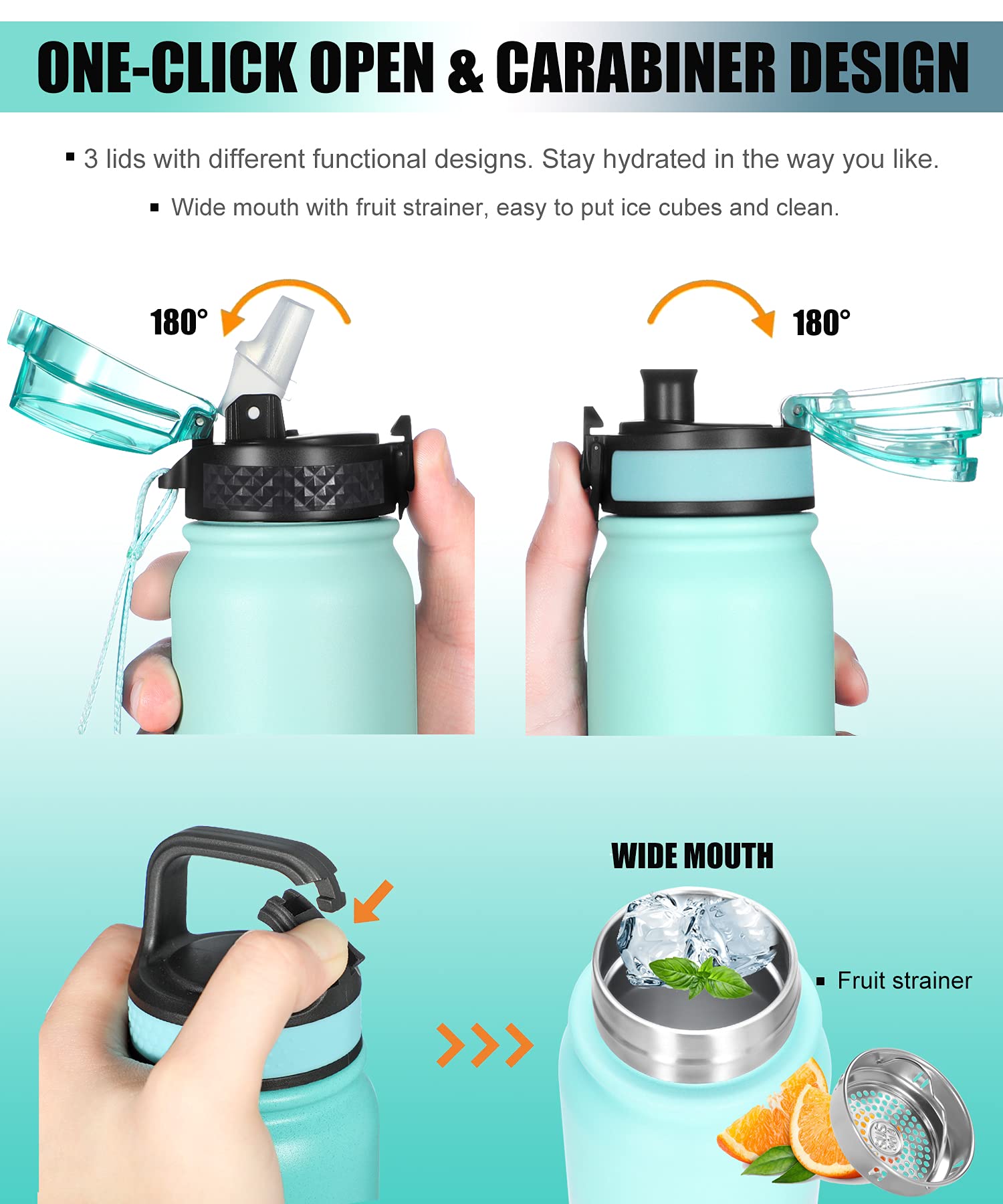 ONE-CLICK OPEN & CARABINER DESIGN

▪ 3 lids with different functional designs. Stay hydrated in the way you like.

▪ Wide mouth with fruit strainer, easy to put ice cubes and clean.

180°

180°

WIDE MOUTH

▪ Fruit strainer