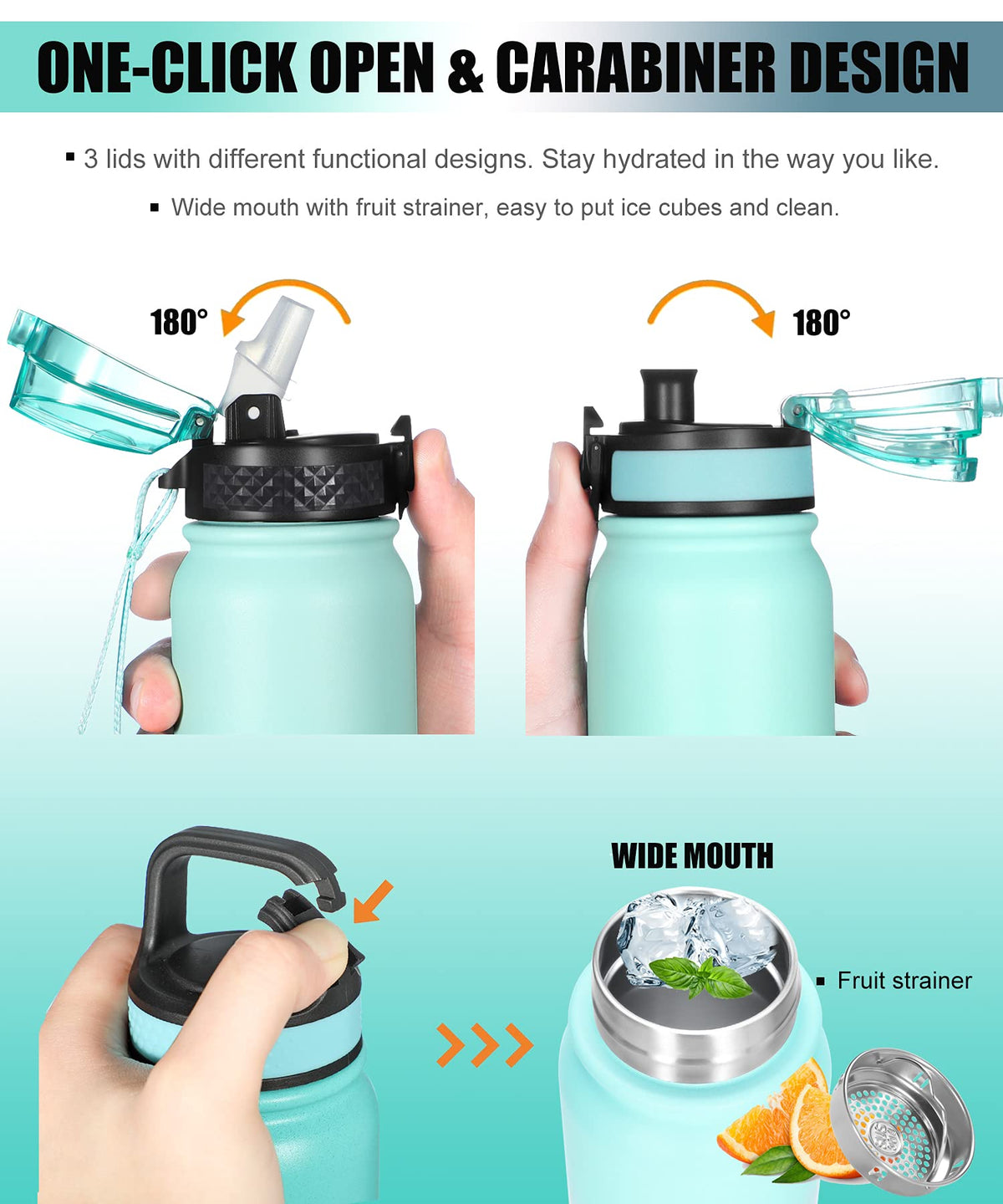 ONE-CLICK OPEN & CARABINER DESIGN

▪ 3 lids with different functional designs. Stay hydrated in the way you like.

▪ Wide mouth with fruit strainer, easy to put ice cubes and clean.

180°

180°

WIDE MOUTH

▪ Fruit strainer