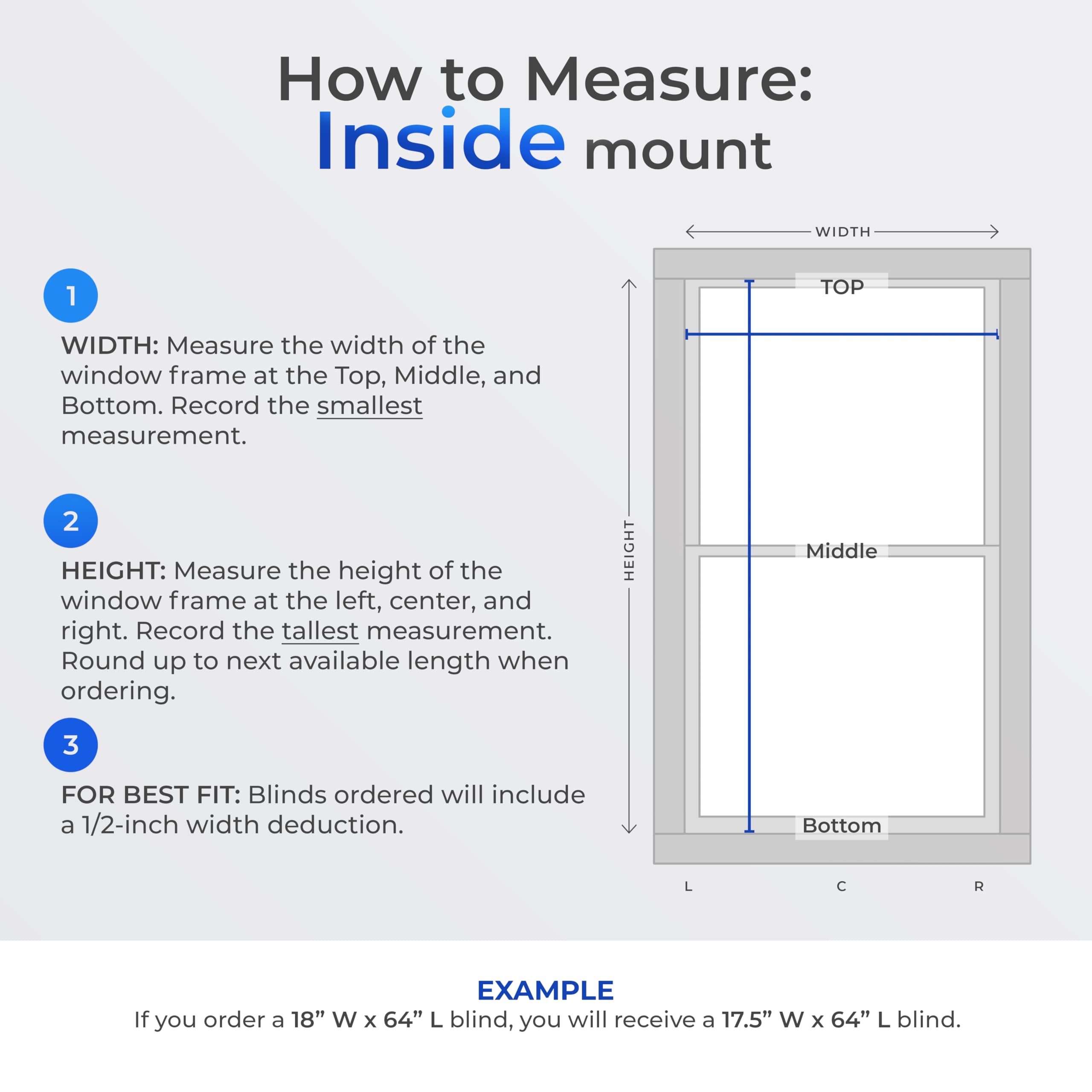 How to Measure:
Inside mount

1

WIDTH: Measure the width of the window frame at the Top, Middle, and Bottom. Record the smallest measurement.

2

HEIGHT: Measure the height of the window frame at the left, center, and right. Record the tallest measurement. Round up to next available length when ordering.

3

FOR BEST FIT: Blinds ordered will include a 1/2-inch width deduction.

WIDTH

HEIGHT

TOP

Middle

Bottom

L

C

R

EXAMPLE
If you order a 18” W x 64” L blind, you will receive a 17.5” W x 64” L blind.