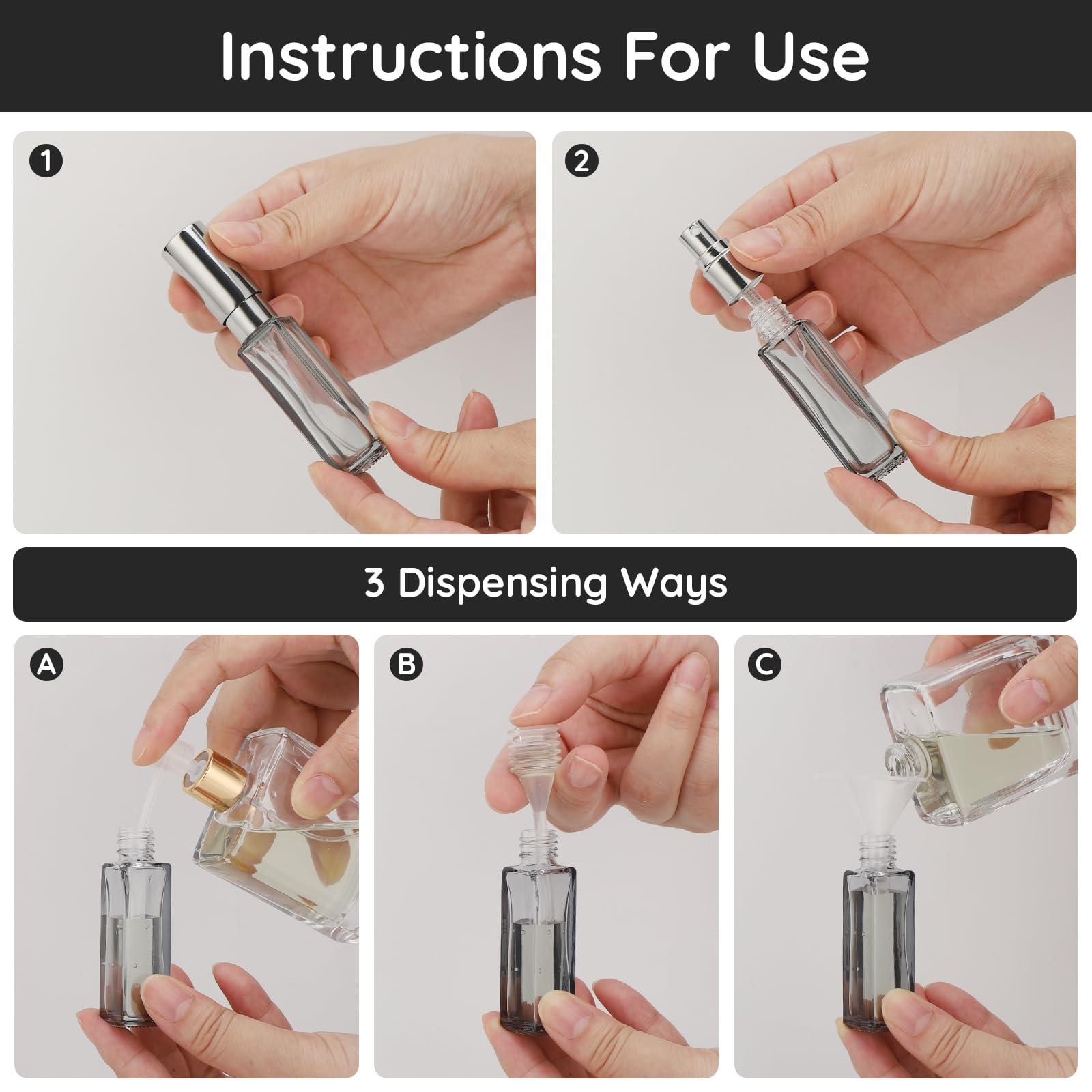 Instructions For Use

1

2

3 Dispensing Ways

A

B

C