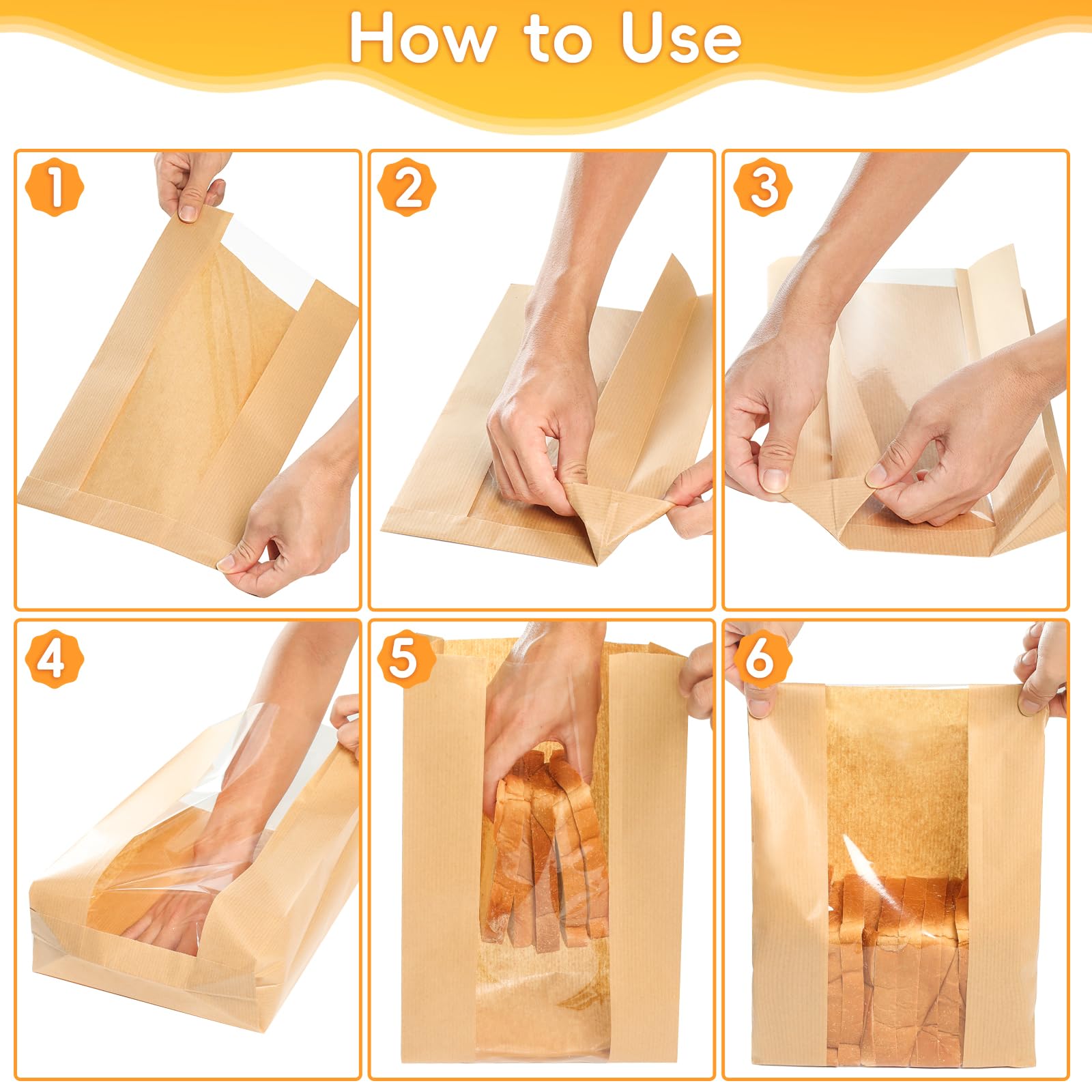 How to Use

1

2

3

4

5

6