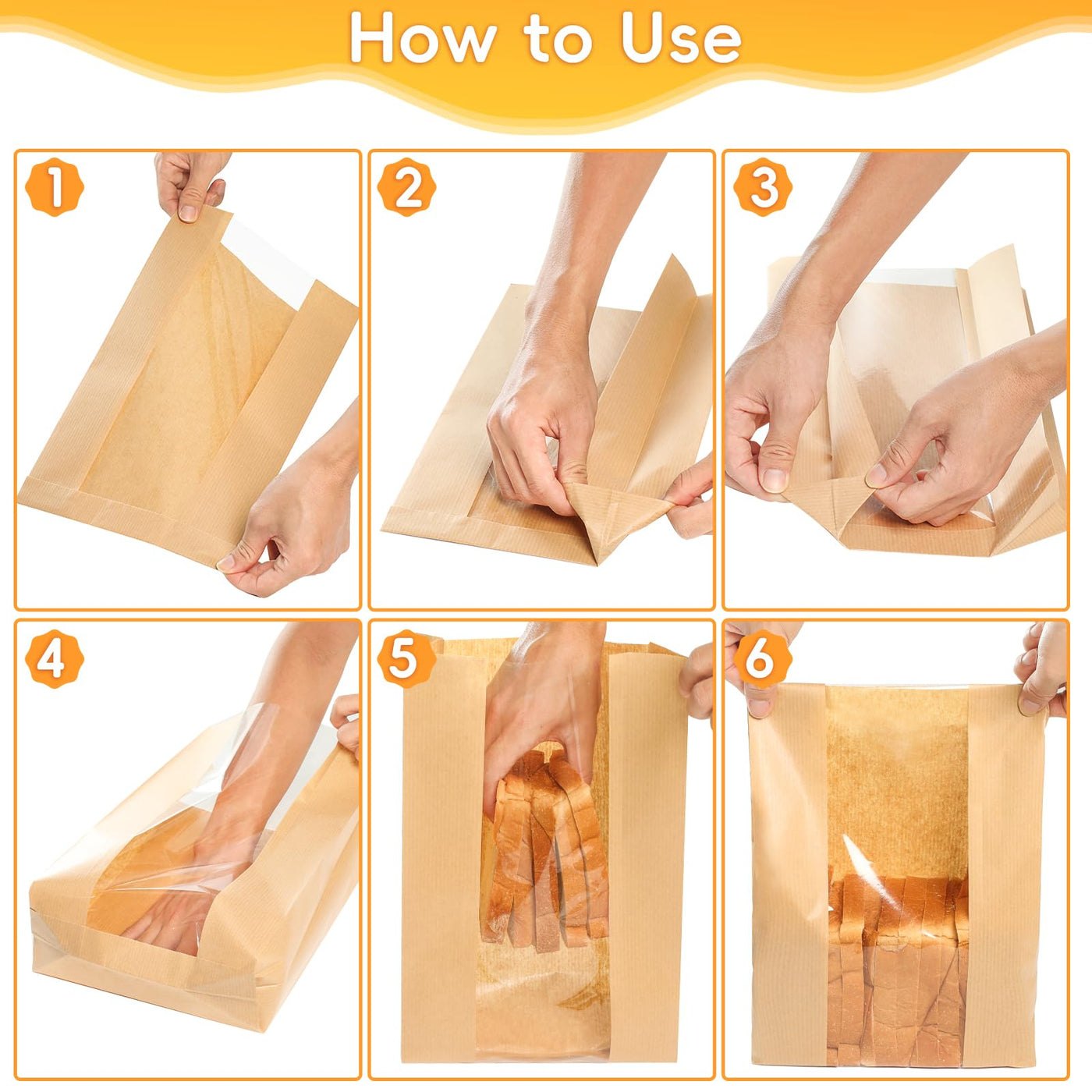 How to Use

1

2

3

4

5

6