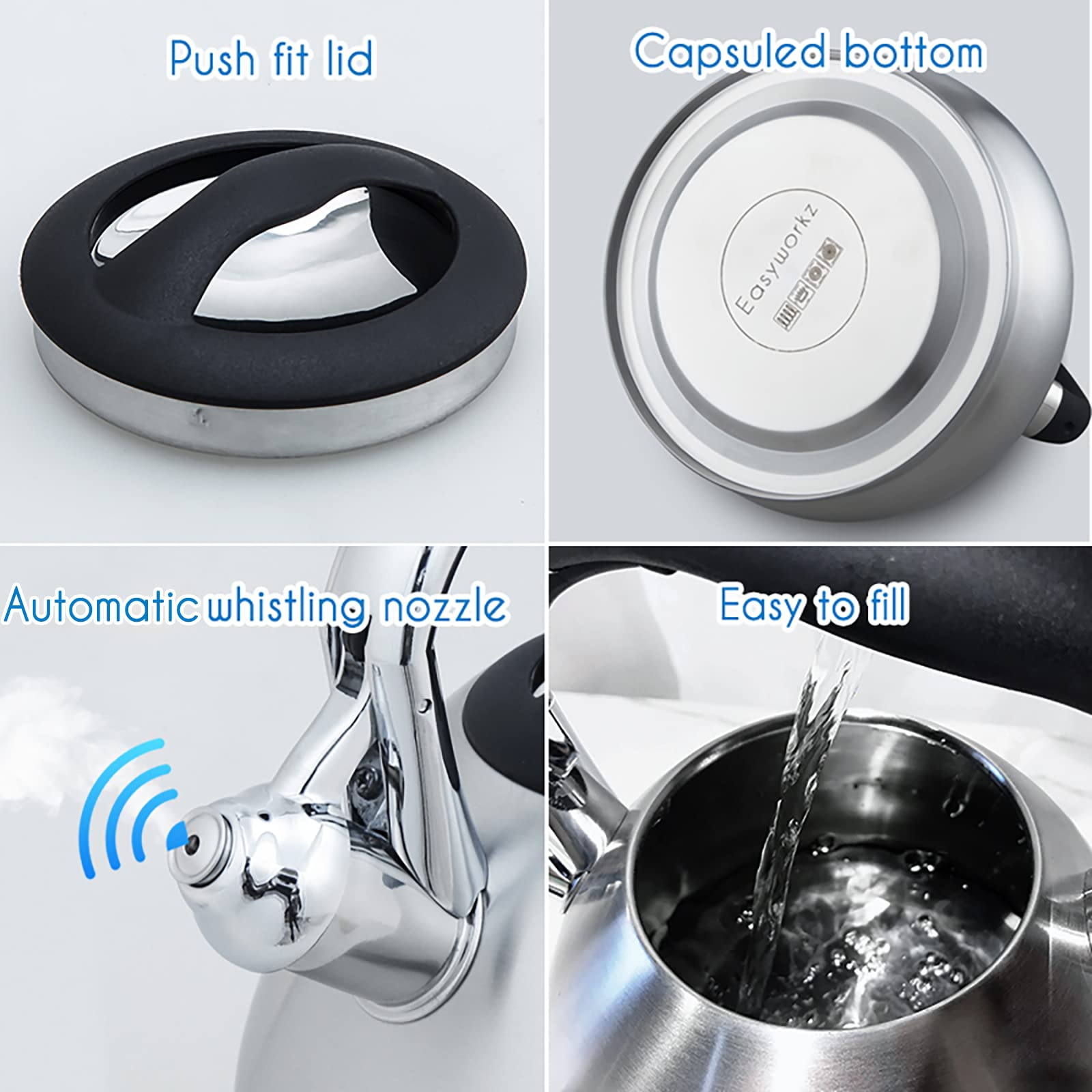 Push fit lid

Capsuled bottom

Easyworkz

Automatic whistling nozzle

Easy to fill