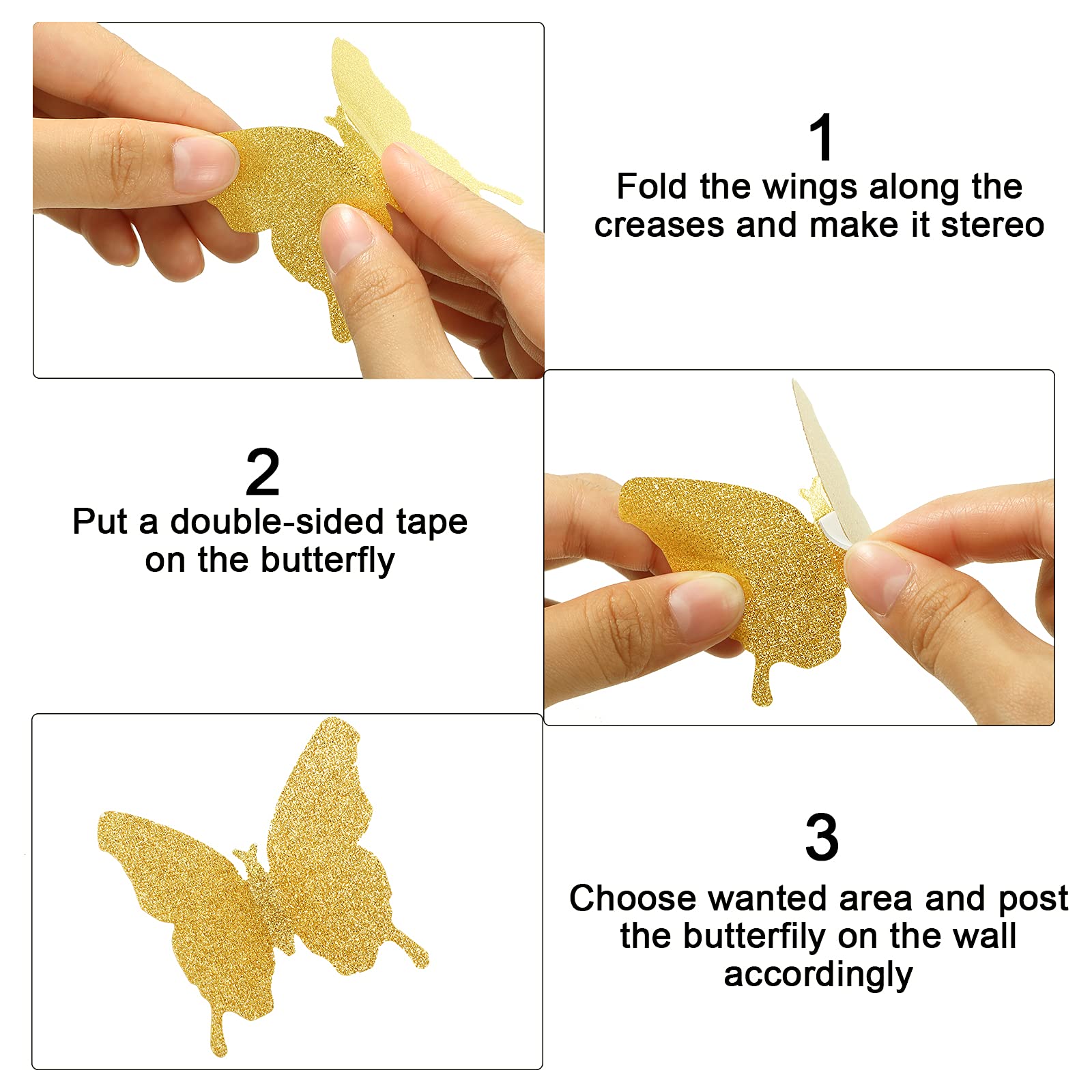 1
Fold the wings along the creases and make it stereo

2
Put a double-sided tape on the butterfly

3
Choose wanted area and post the butterfily on the wall accordingly