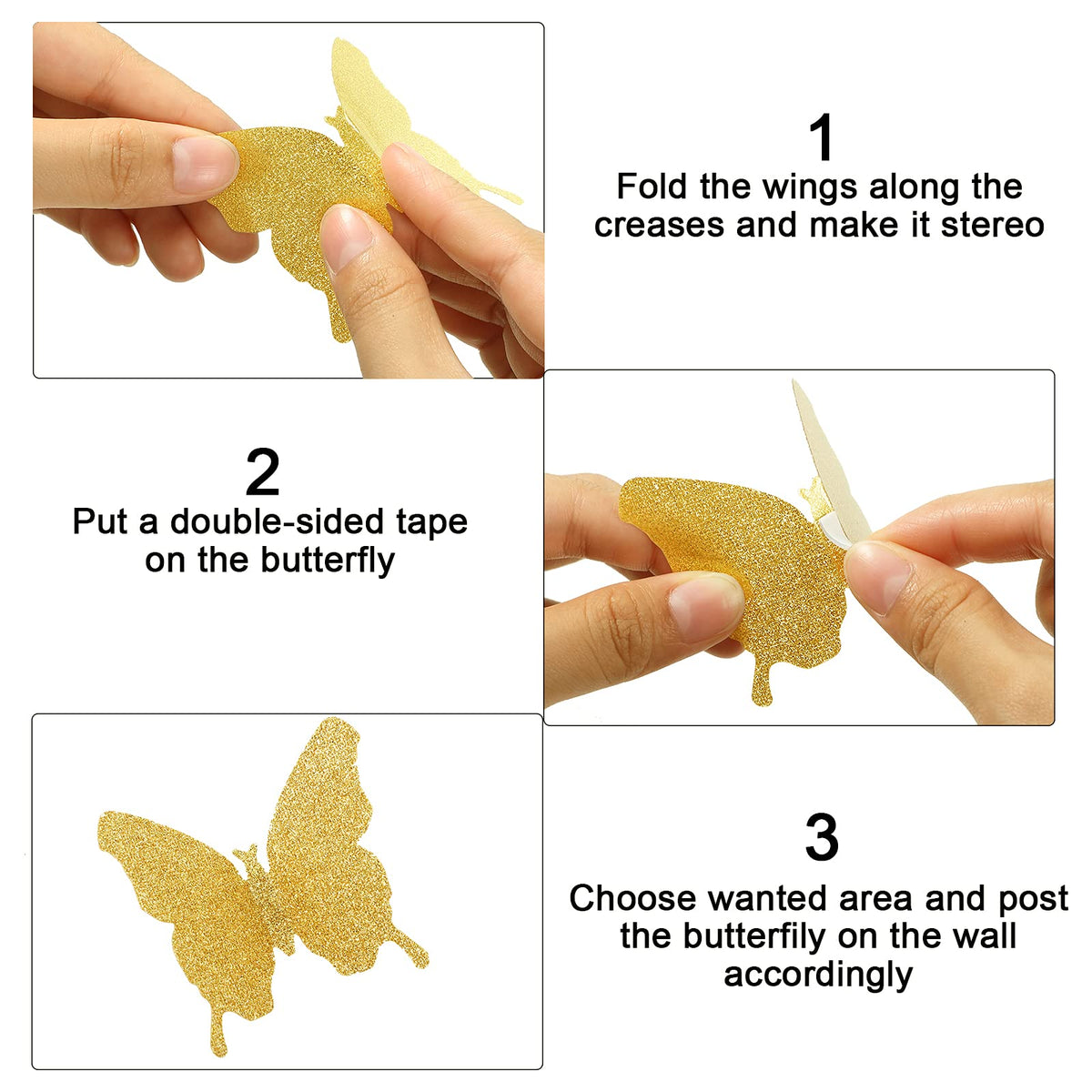 1
Fold the wings along the creases and make it stereo

2
Put a double-sided tape on the butterfly

3
Choose wanted area and post the butterfily on the wall accordingly