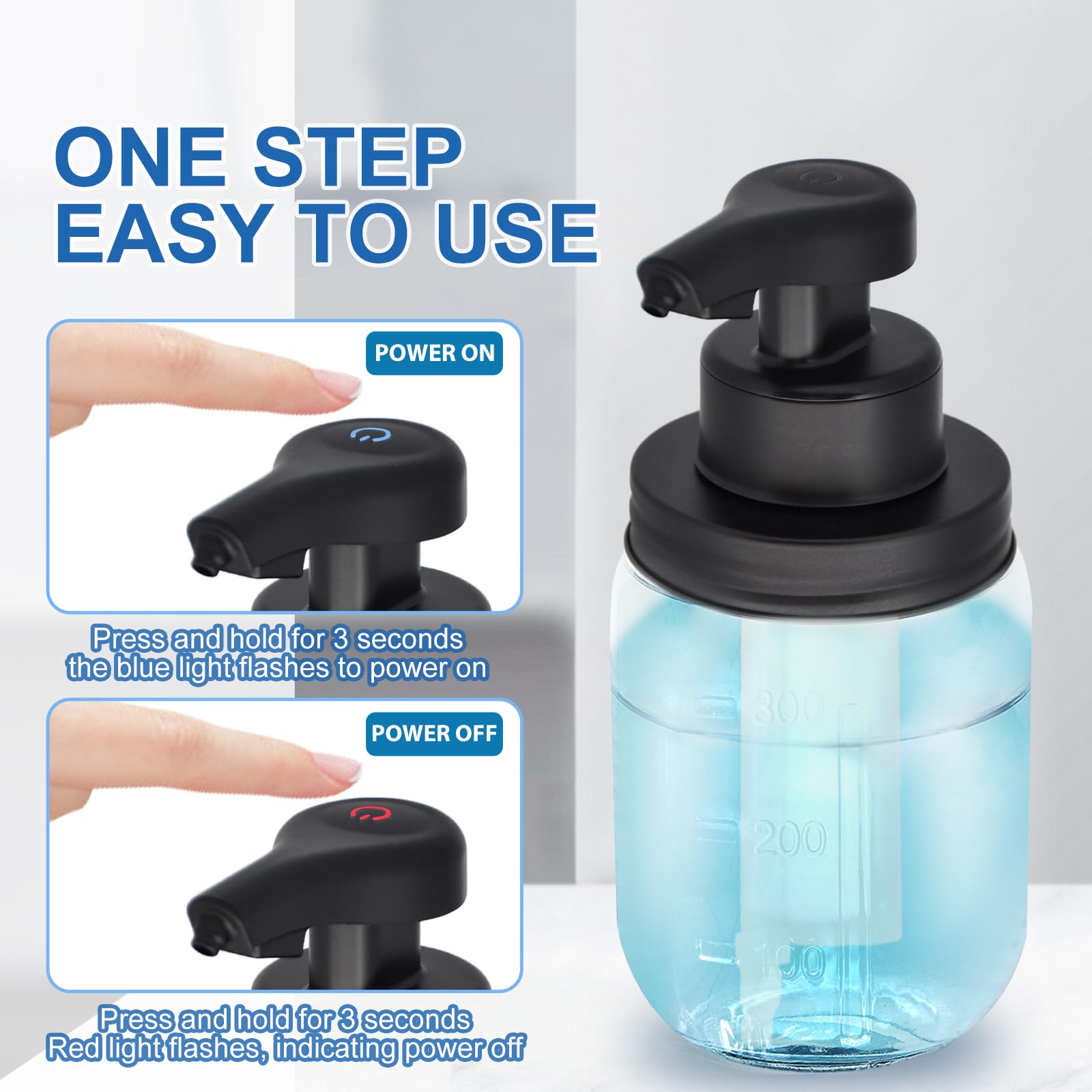 ONE STEP
EASY TO USE

POWER ON

Press and hold for 3 seconds
the blue light flashes to power on

POWER OFF

Press and hold for 3 seconds
Red light flashes, indicating power off

300

200

100