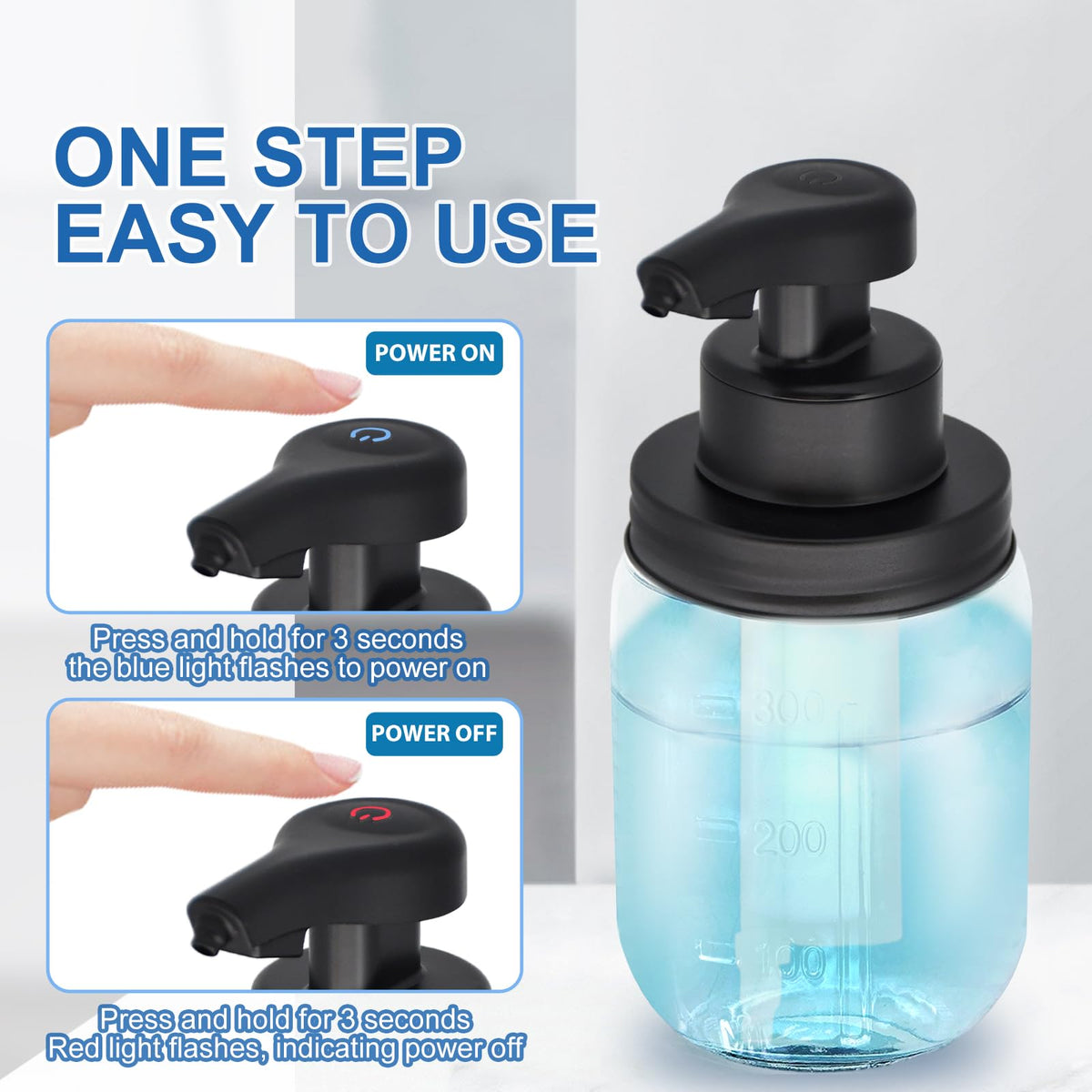 ONE STEP
EASY TO USE

POWER ON

Press and hold for 3 seconds
the blue light flashes to power on

POWER OFF

Press and hold for 3 seconds
Red light flashes, indicating power off

300
200
100