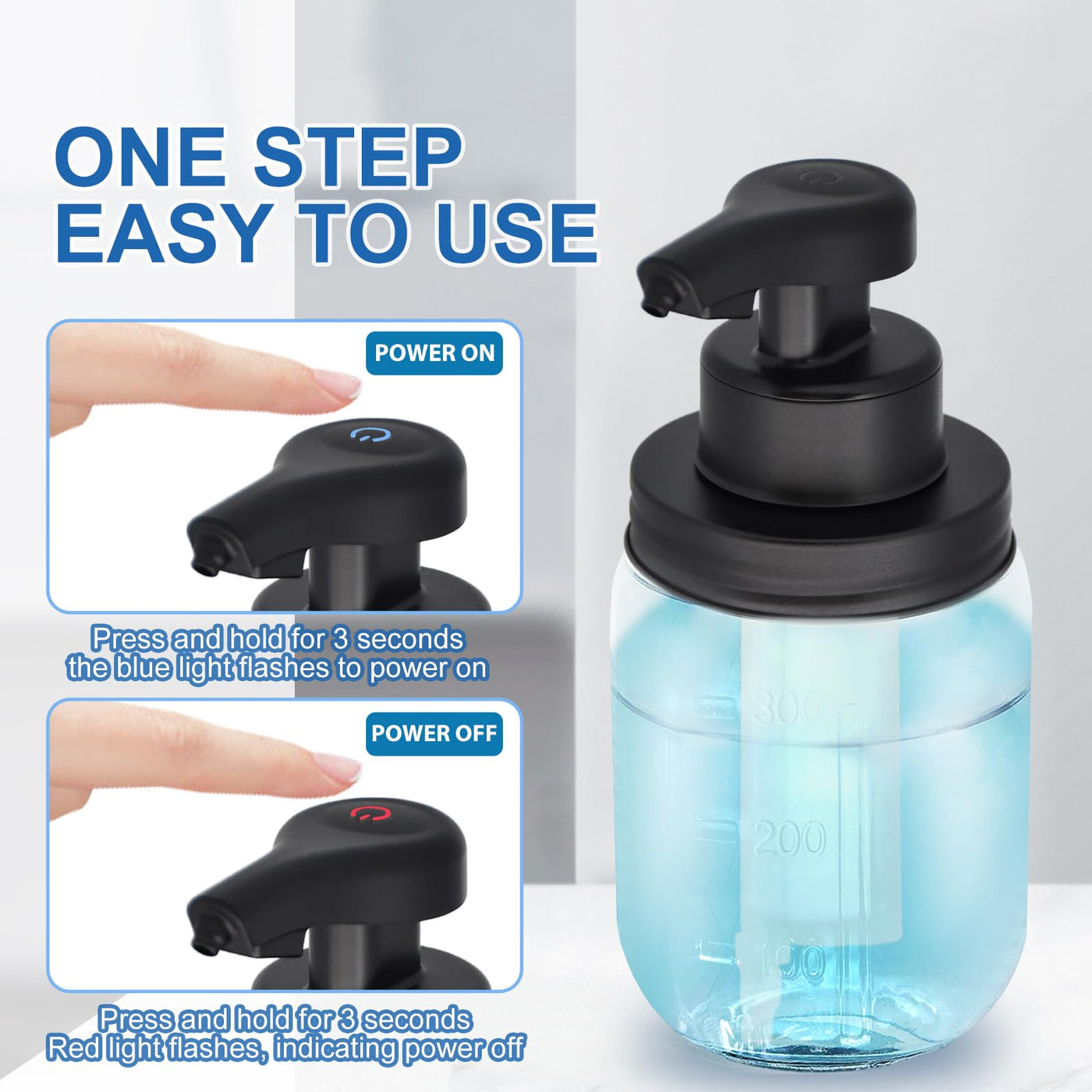 ONE STEP
EASY TO USE

POWER ON

Press and hold for 3 seconds
the blue light flashes to power on

POWER OFF

Press and hold for 3 seconds
Red light flashes, indicating power off

300
200
100