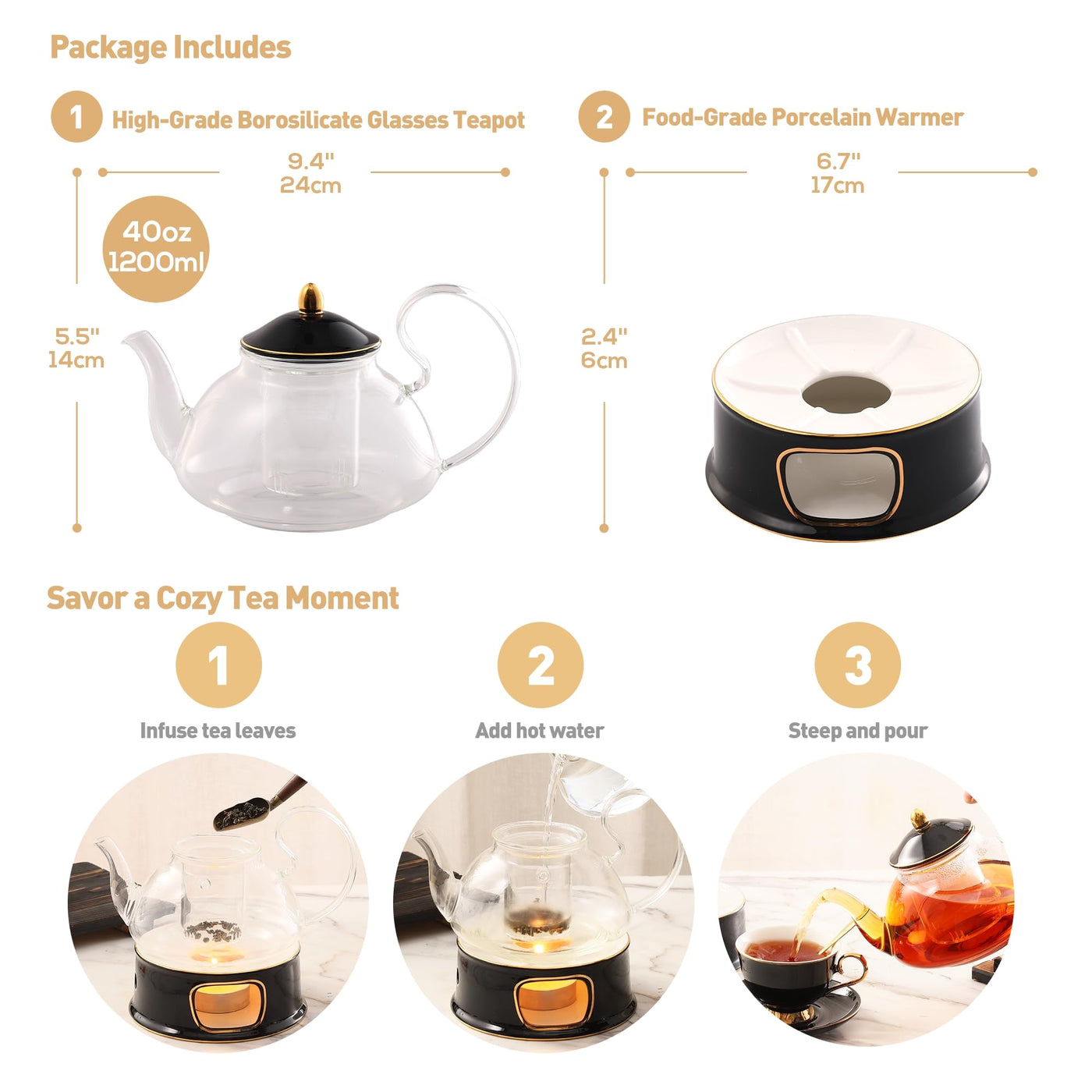 Package Includes

1 High-Grade Borosilicate Glasses Teapot

9.4"
24cm

40oz
1200ml

5.5"
14cm

2 Food-Grade Porcelain Warmer

6.7"
17cm

2.4"
6cm

Savor a Cozy Tea Moment

1
Infuse tea leaves

2
Add hot water

3
Steep and pour