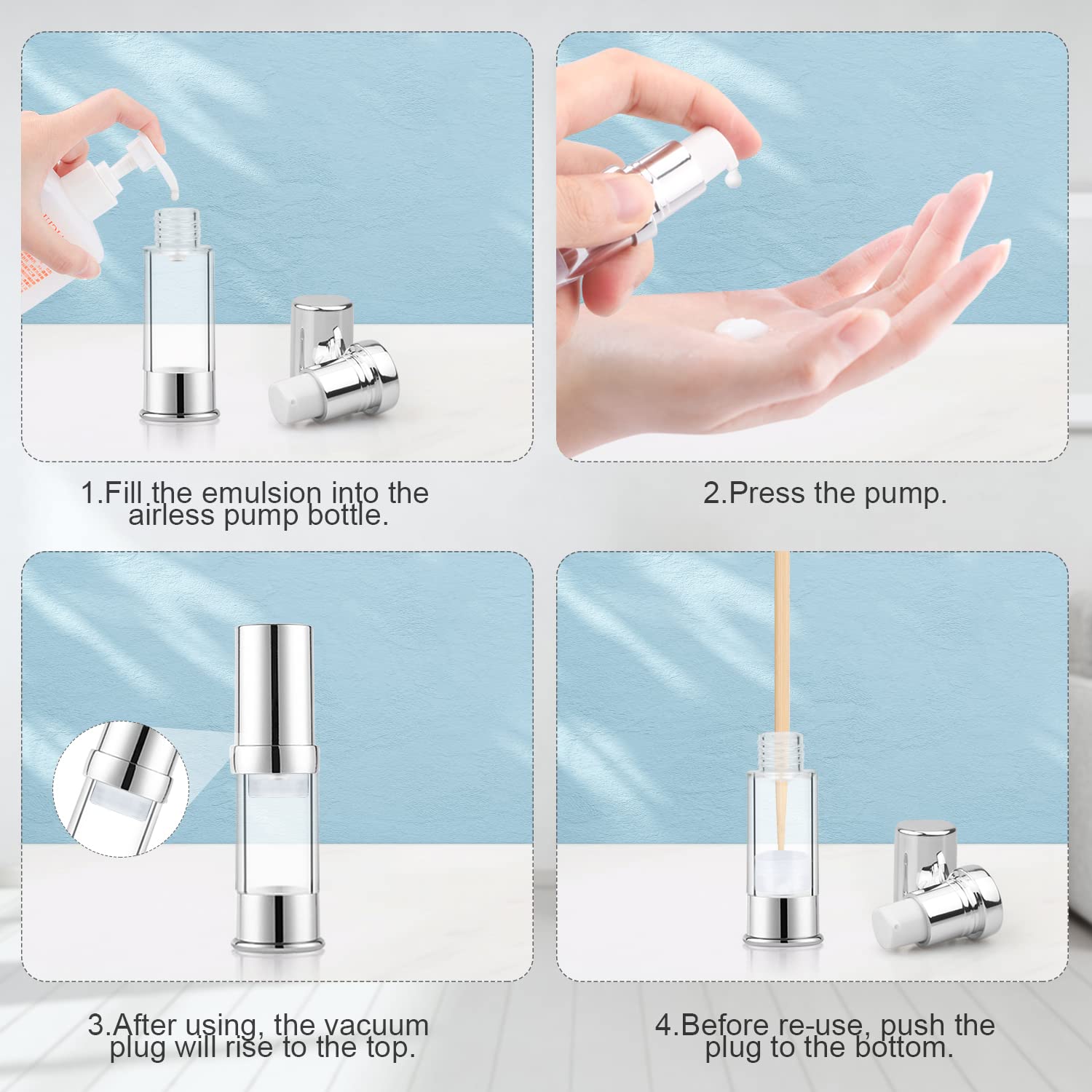 1.Fill the emulsion into the airless pump bottle.

2.Press the pump.

3.After using, the vacuum plug will rise to the top.

4.Before re-use, push the plug to the bottom.