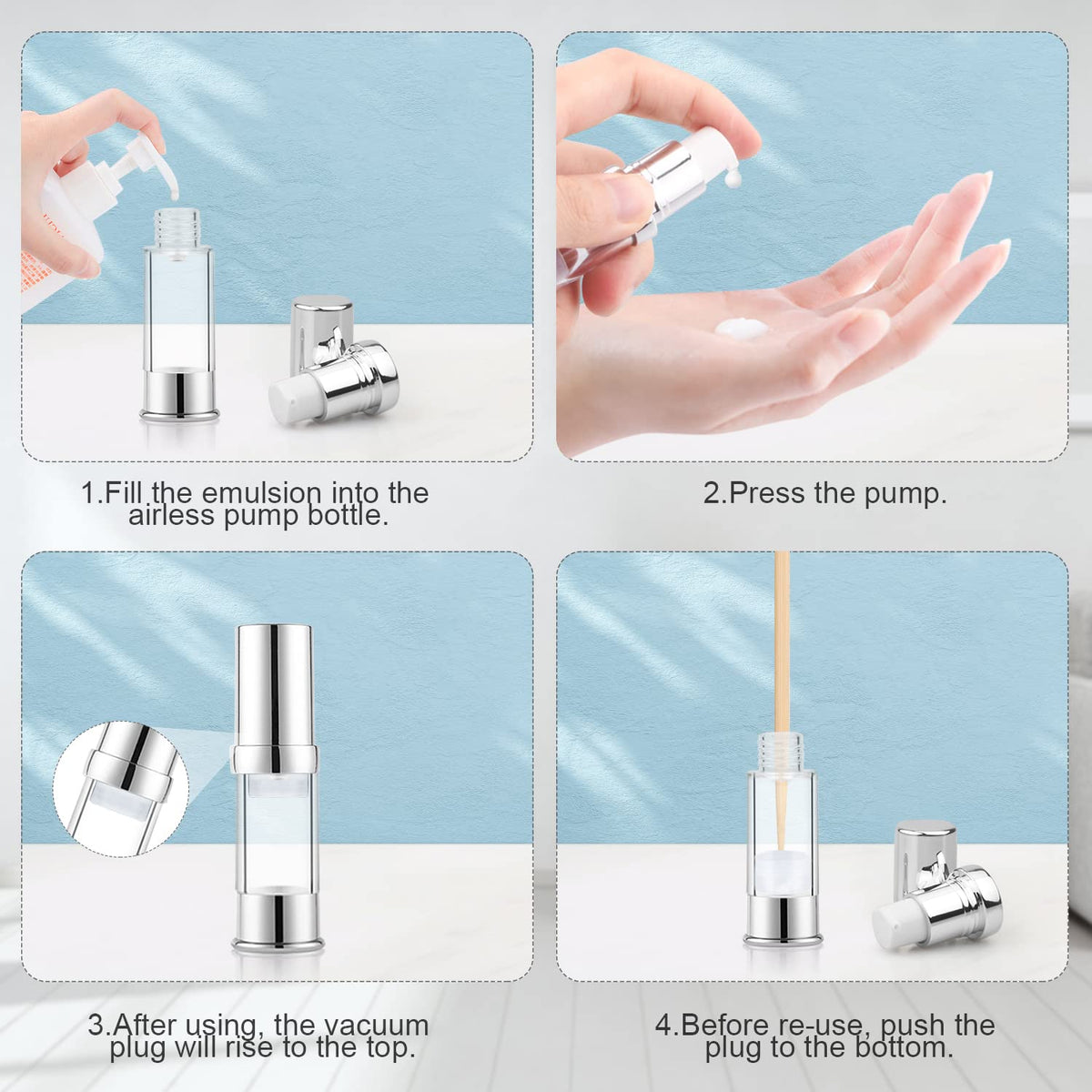 1.Fill the emulsion into the airless pump bottle.

2.Press the pump.

3.After using, the vacuum plug will rise to the top.

4.Before re-use, push the plug to the bottom.