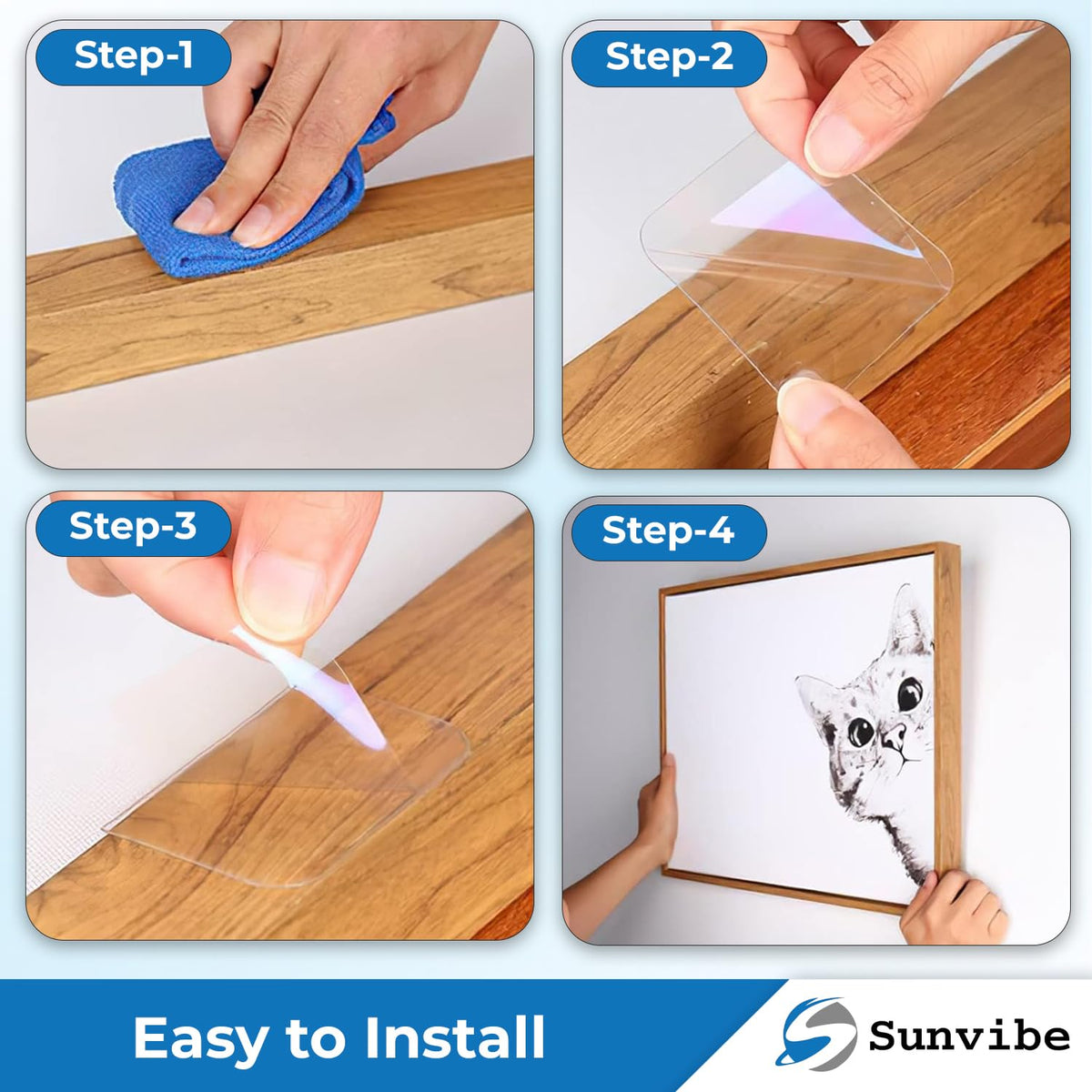 Step-1

Step-2

Step-3

Step-4

Easy to Install

Sunvibe