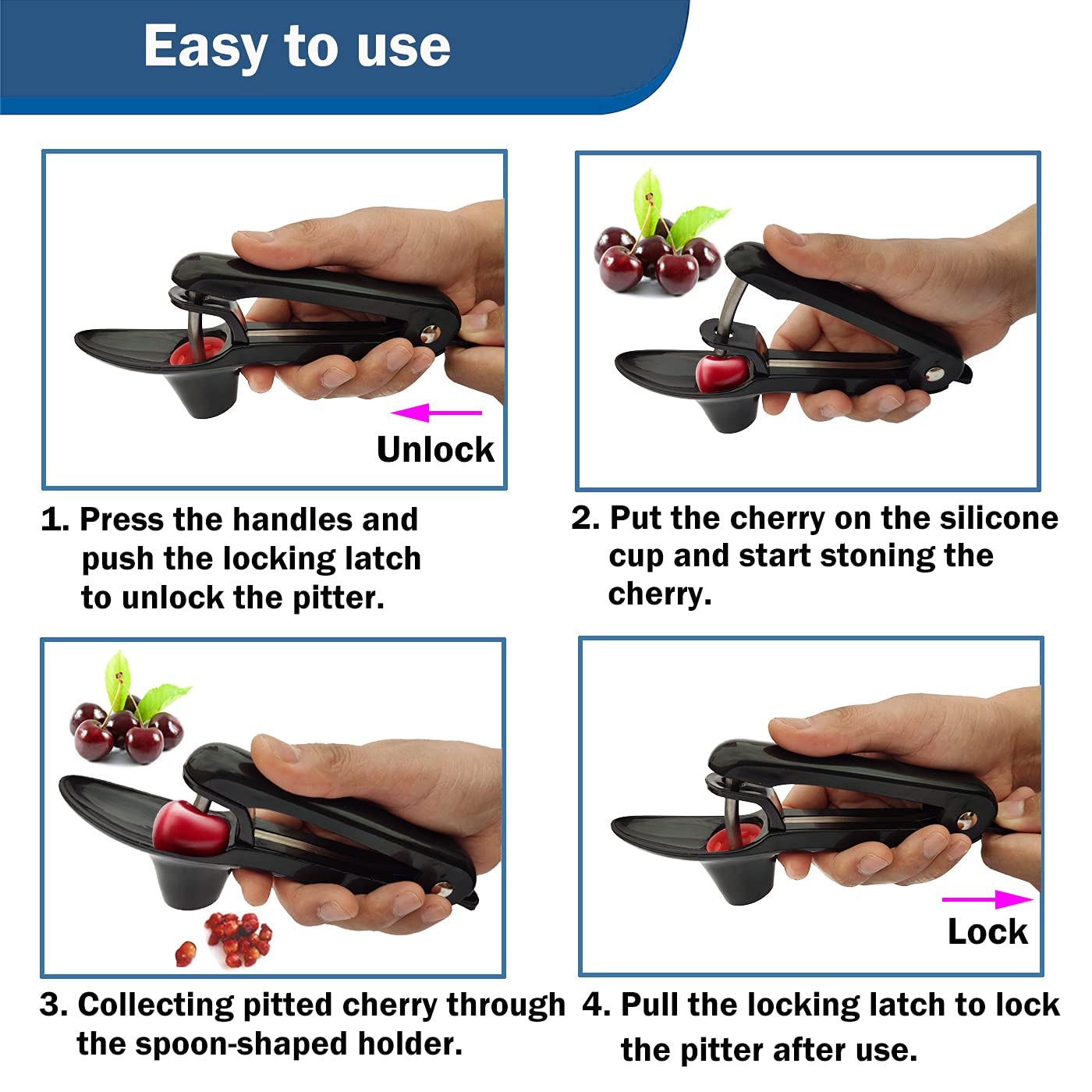 Easy to use

Unlock

1. Press the handles and push the locking latch to unlock the pitter.

2. Put the cherry on the silicone cup and start stoning the cherry.

3. Collecting pitted cherry through the spoon-shaped holder.

Lock

4. Pull the locking latch to lock the pitter after use.